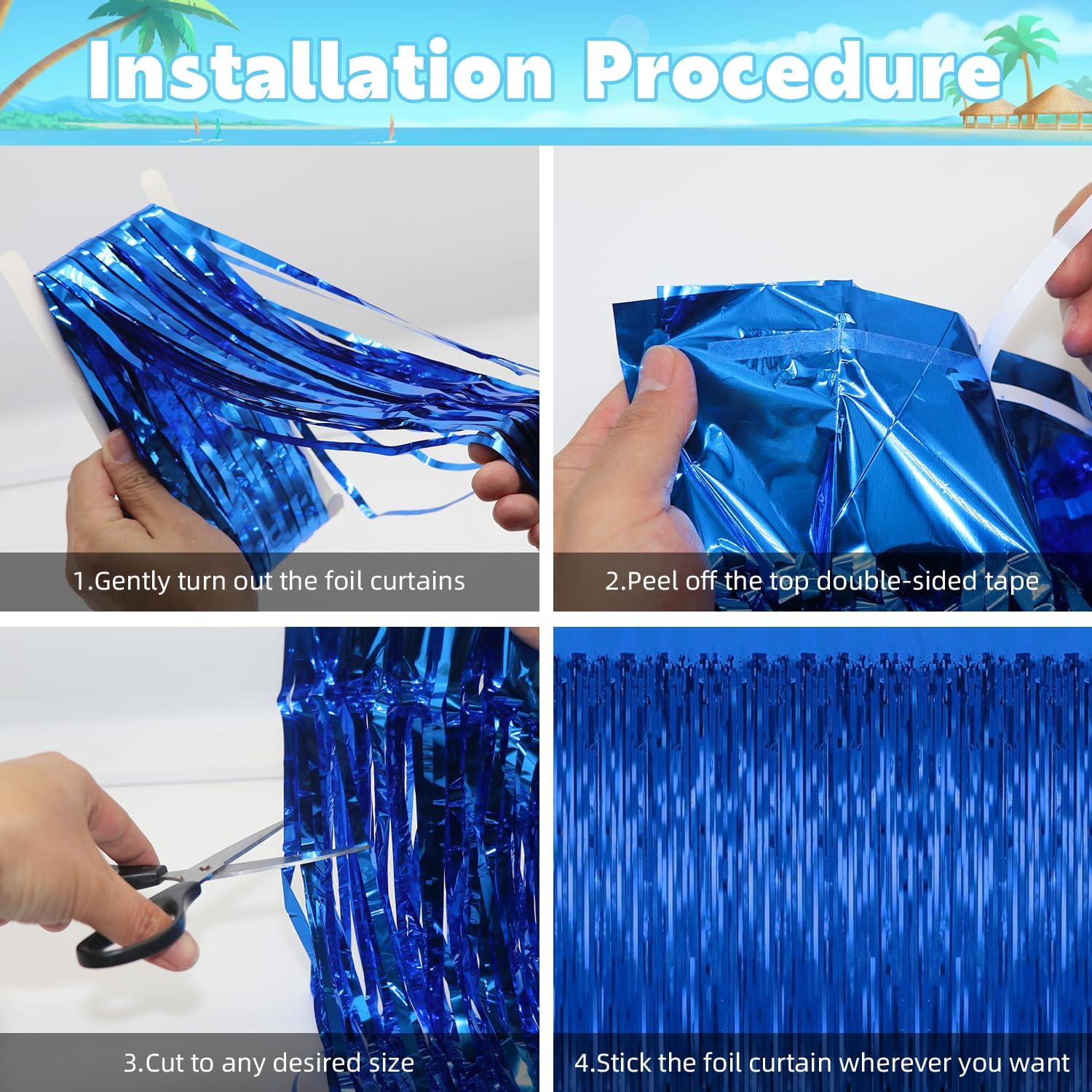 Installation Procedure

1.Gently turn out the foil curtains

2.Peel off the top double-sided tape

3.Cut to any desired size

4.Stick the foil curtain wherever you want