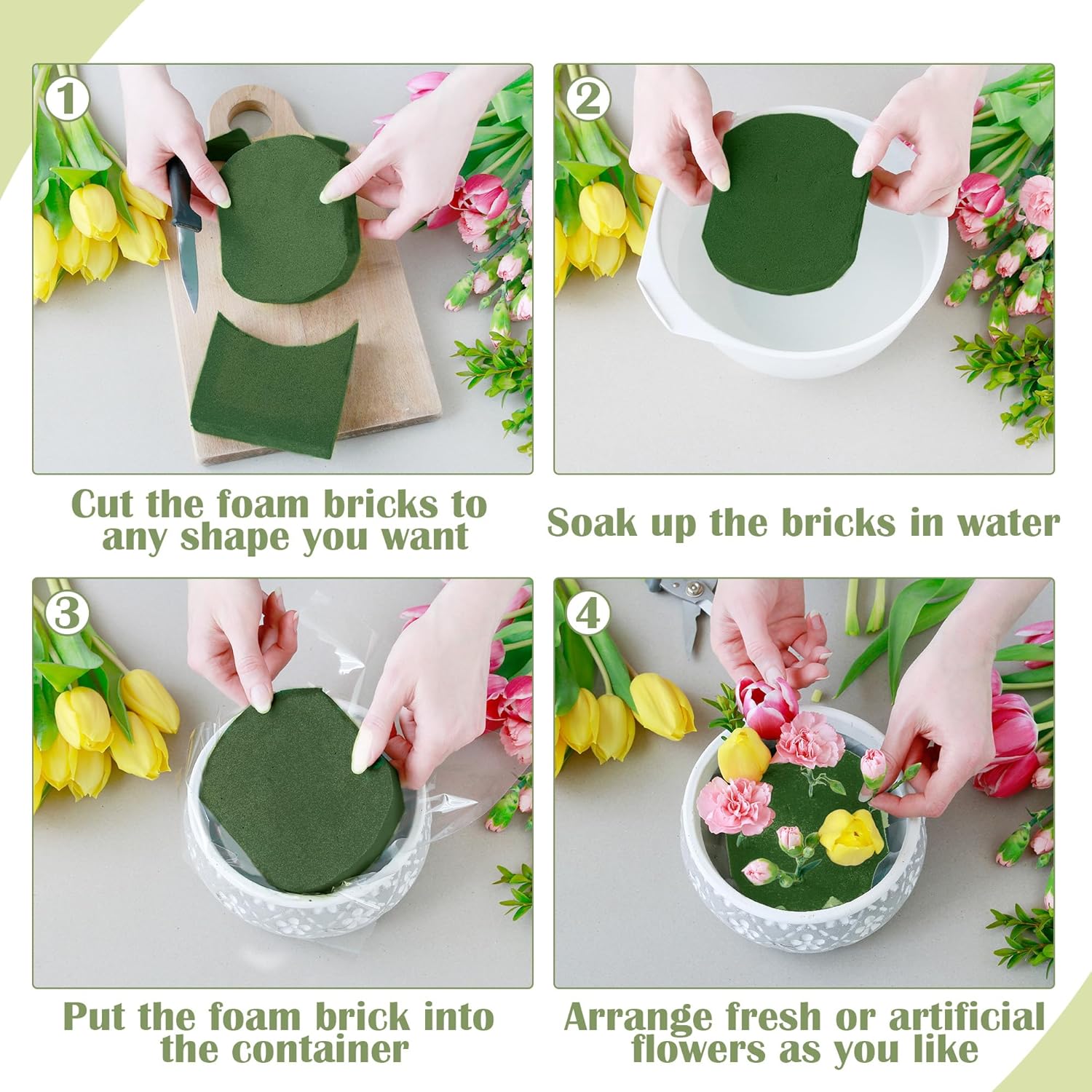 1

Cut the foam bricks to any shape you want

2

Soak up the bricks in water

3

Put the foam brick into the container

4

Arrange fresh or artificial flowers as you like