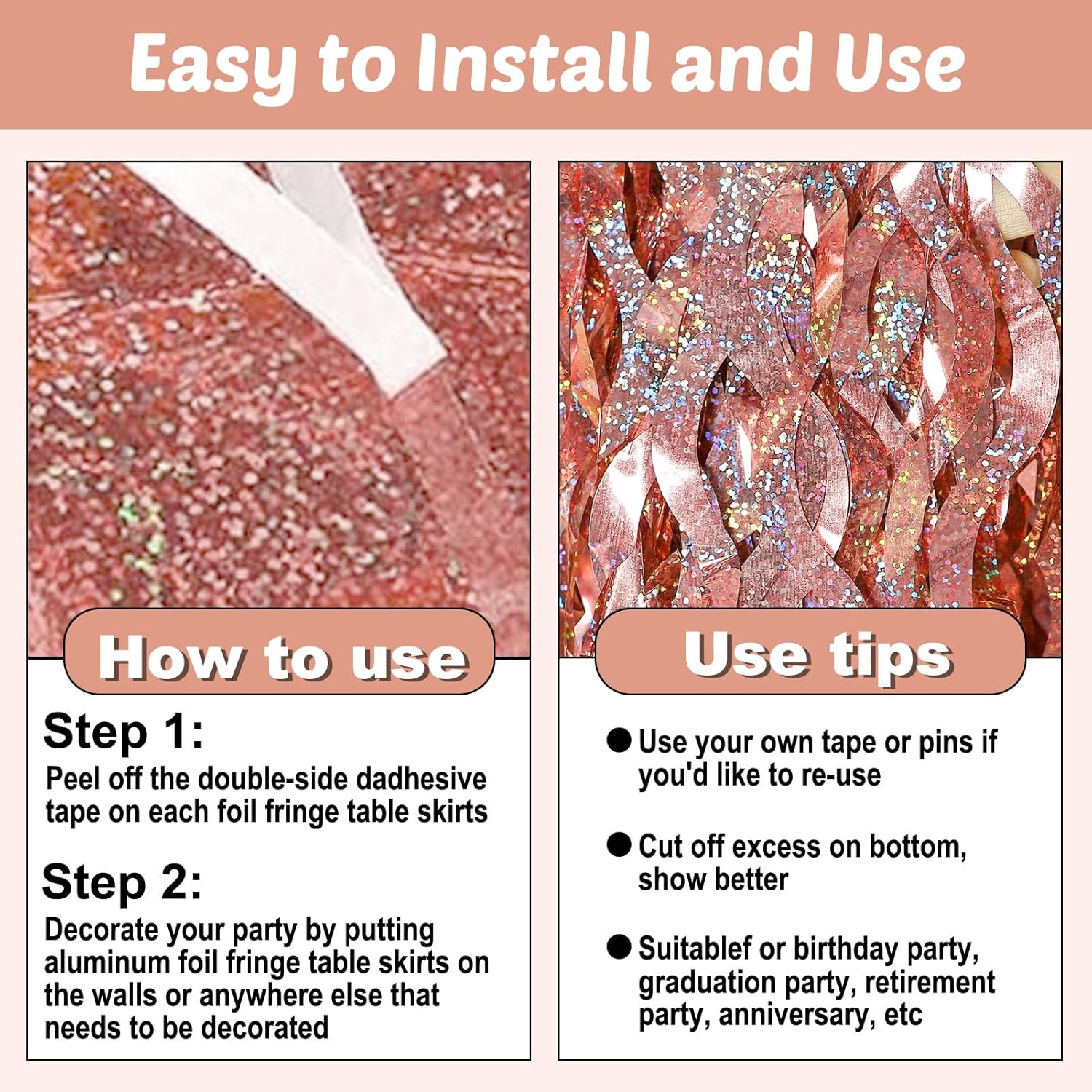 Easy to Install and Use

How to use

Step 1:
Peel off the double-side dadhesive tape on each foil fringe table skirts

Step 2:
Decorate your party by putting aluminum foil fringe table skirts on the walls or anywhere else that needs to be decorated

Use tips

● Use your own tape or pins if you'd like to re-use

● Cut off excess on bottom, show better

● Suitablef or birthday party, graduation party, retirement party, anniversary, etc