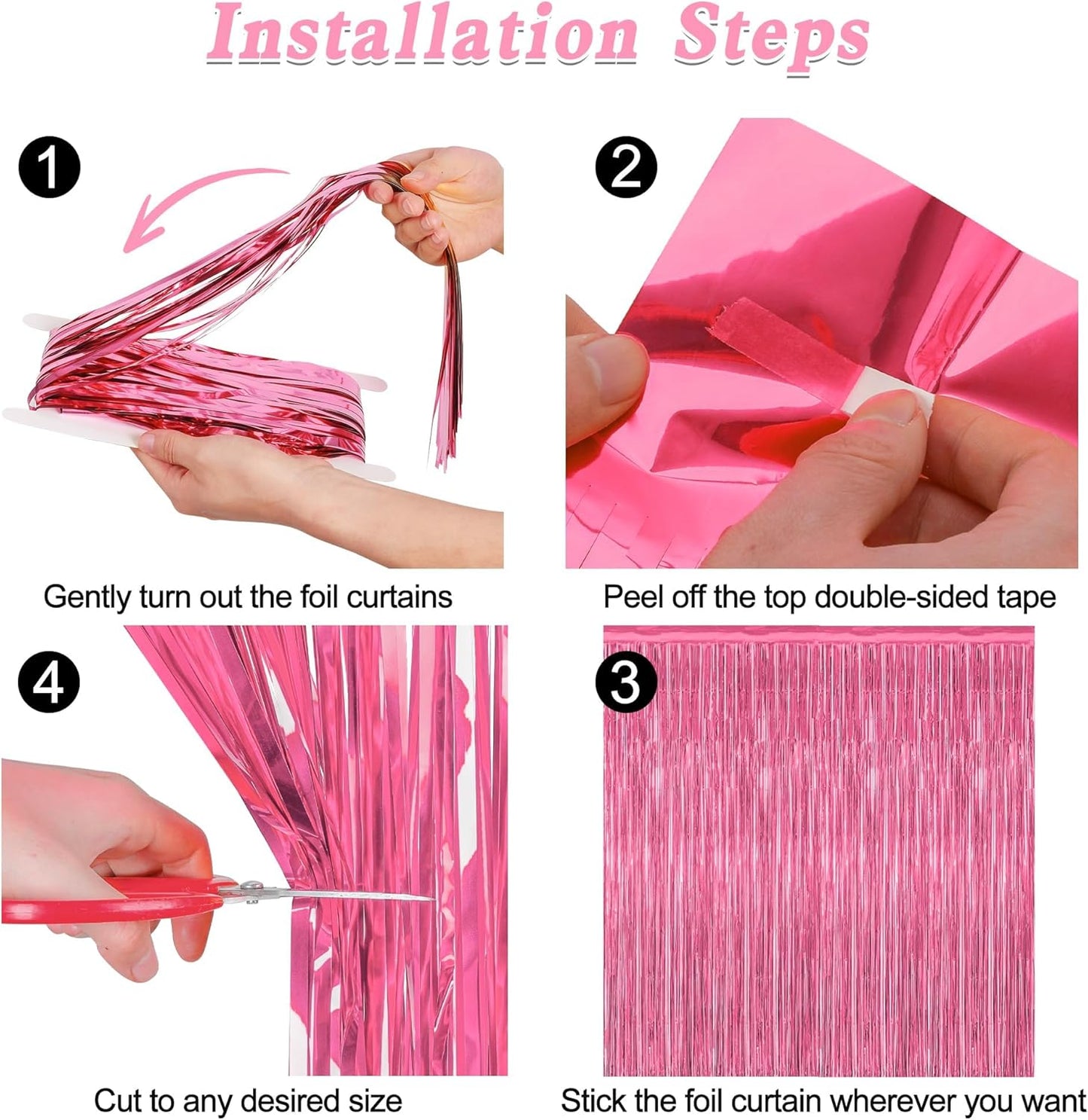 Installation Steps

1

Gently turn out the foil curtains

2

Peel off the top double-sided tape

4

Cut to any desired size

3

Stick the foil curtain wherever you want