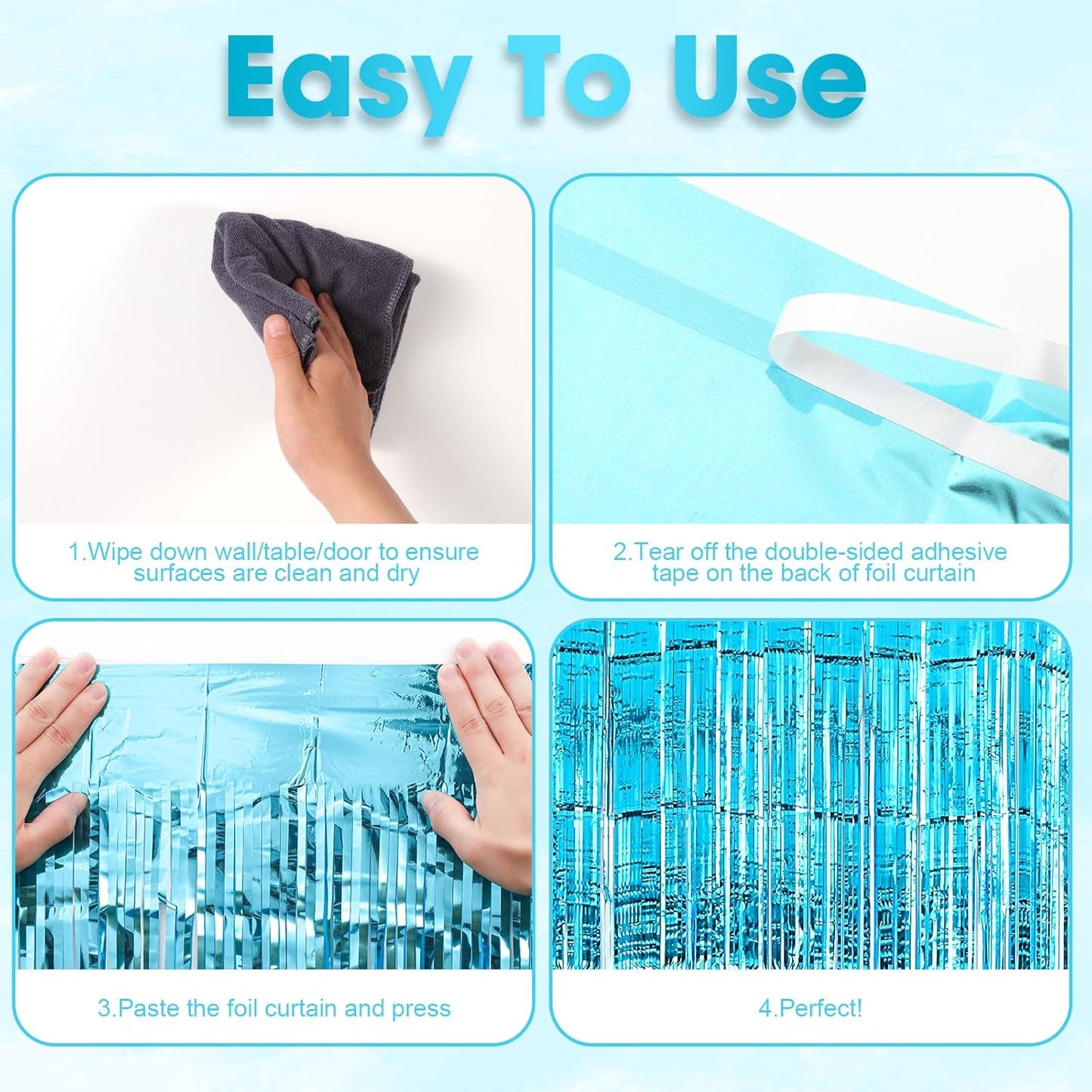 Easy To Use

1.Wipe down wall/table/door to ensure surfaces are clean and dry

2.Tear off the double-sided adhesive tape on the back of foil curtain

3.Paste the foil curtain and press

4.Perfect!