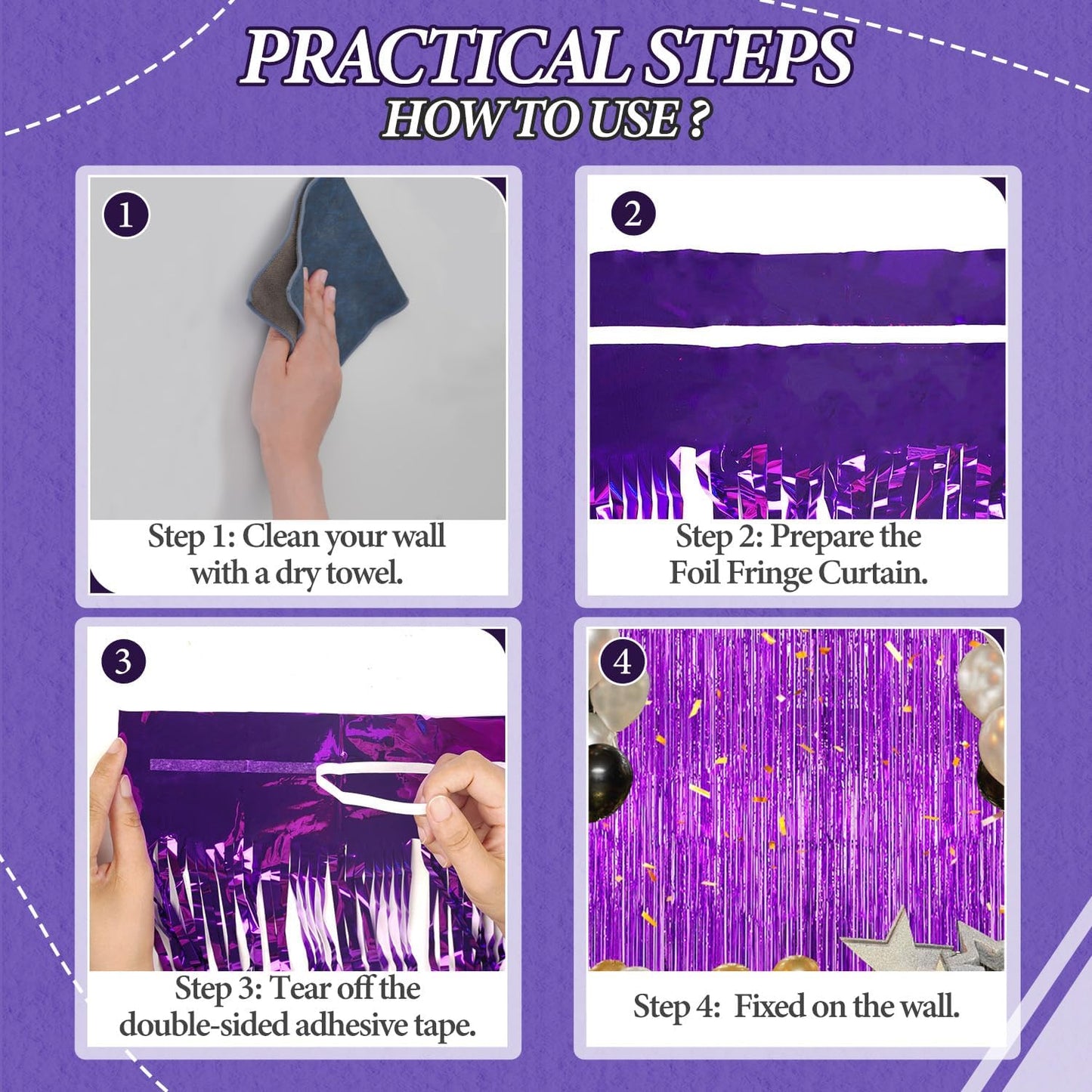 PRACTICAL STEPS
HOW TO USE ?

1
Step 1: Clean your wall with a dry towel.

2
Step 2: Prepare the Foil Fringe Curtain.

3
Step 3: Tear off the double-sided adhesive tape.

4
Step 4: Fixed on the wall.