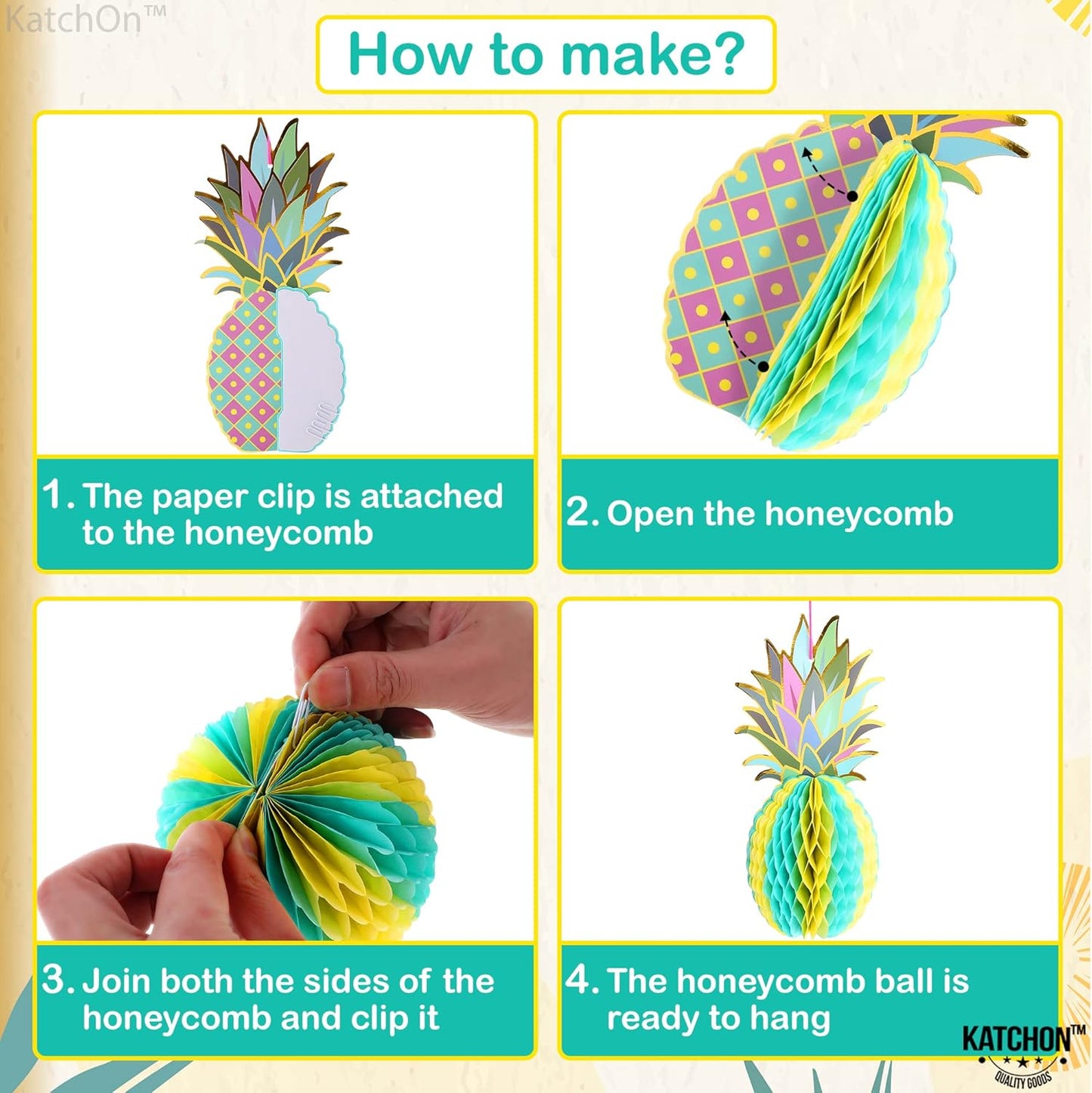 KatchOn™

How to make?

1. The paper clip is attached to the honeycomb

2. Open the honeycomb

3. Join both the sides of the honeycomb and clip it

4. The honeycomb ball is ready to hang

KATCHON™
QUALITY GOODS