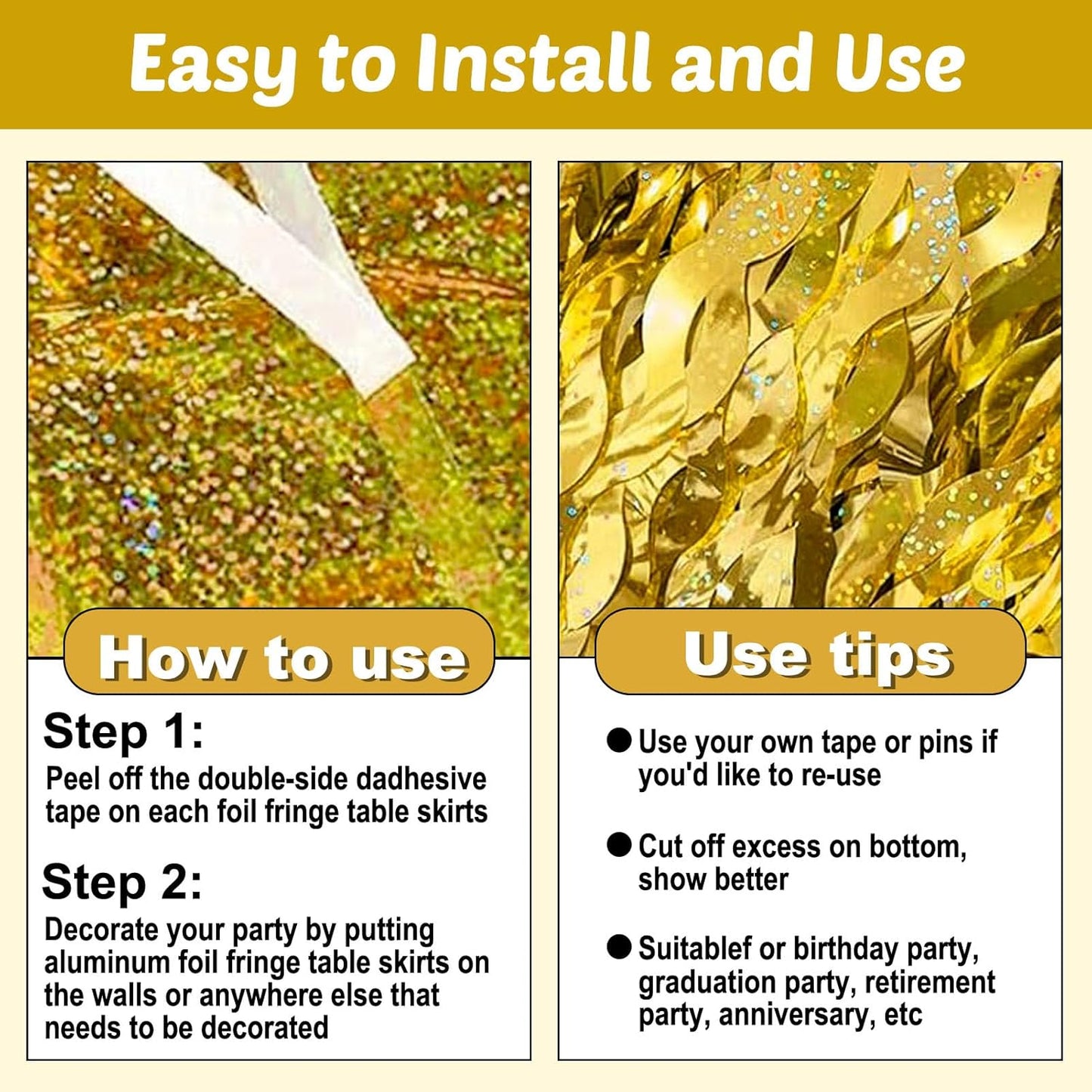 Easy to Install and Use

How to use

Step 1:
Peel off the double-side dadhesive tape on each foil fringe table skirts

Step 2:
Decorate your party by putting aluminum foil fringe table skirts on the walls or anywhere else that needs to be decorated

Use tips

● Use your own tape or pins if you'd like to re-use

● Cut off excess on bottom, show better

● Suitablef or birthday party, graduation party, retirement party, anniversary, etc