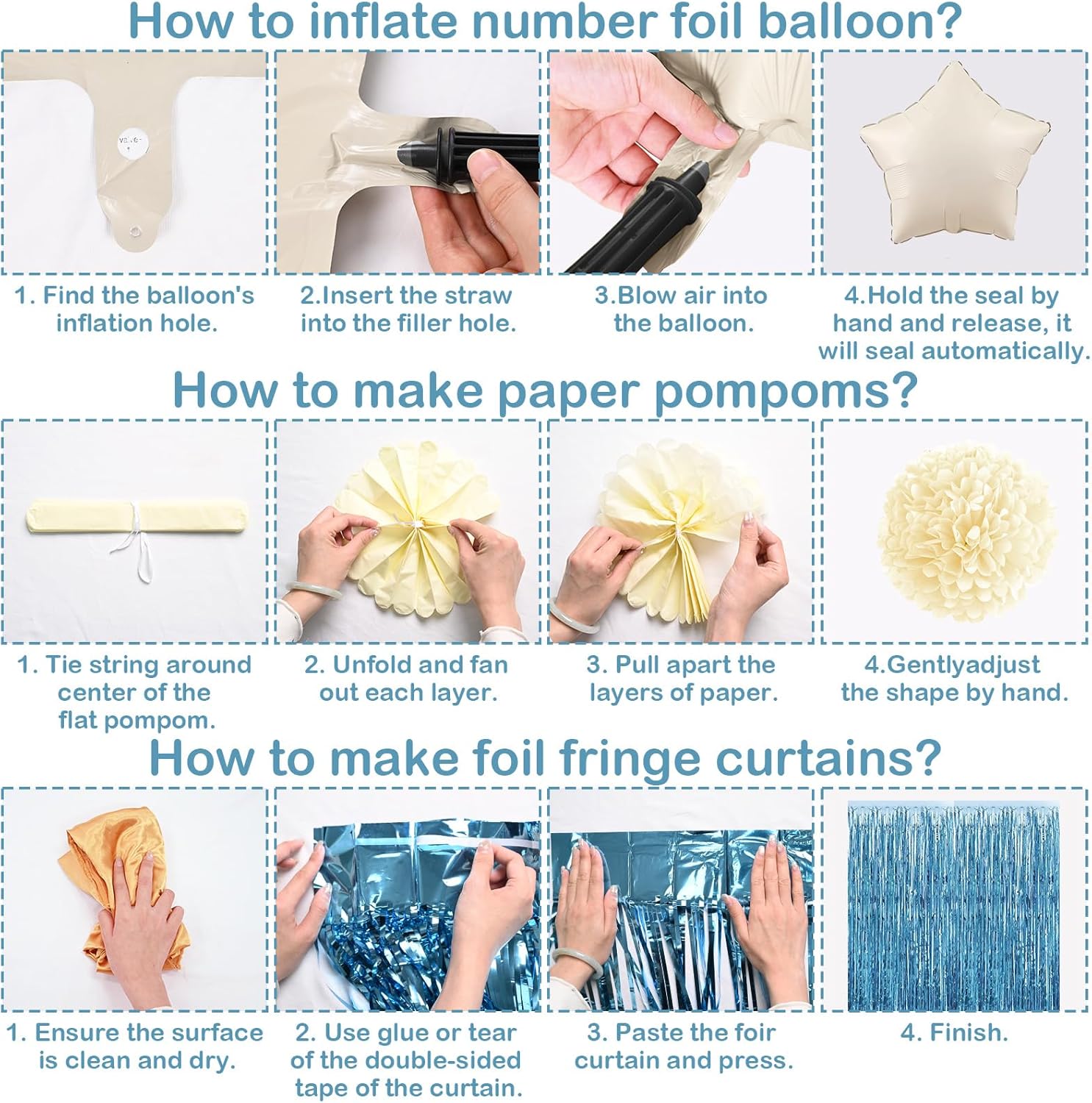 How to inflate number foil balloon?

valve

1. Find the balloon's inflation hole.

2.Insert the straw into the filler hole.

3.Blow air into the balloon.

4.Hold the seal by hand and release, it will seal automatically.

How to make paper pompoms?

1. Tie string around center of the flat pompom.

2. Unfold and fan out each layer.

3. Pull apart the layers of paper.

4.Gentlyadjust the shape by hand.

How to make foil fringe curtains?

1. Ensure the surface is clean and dry.

2. Use glue or tear of the double-sided tape of the curtain.

3. Paste the foir curtain and press.

4. Finish.