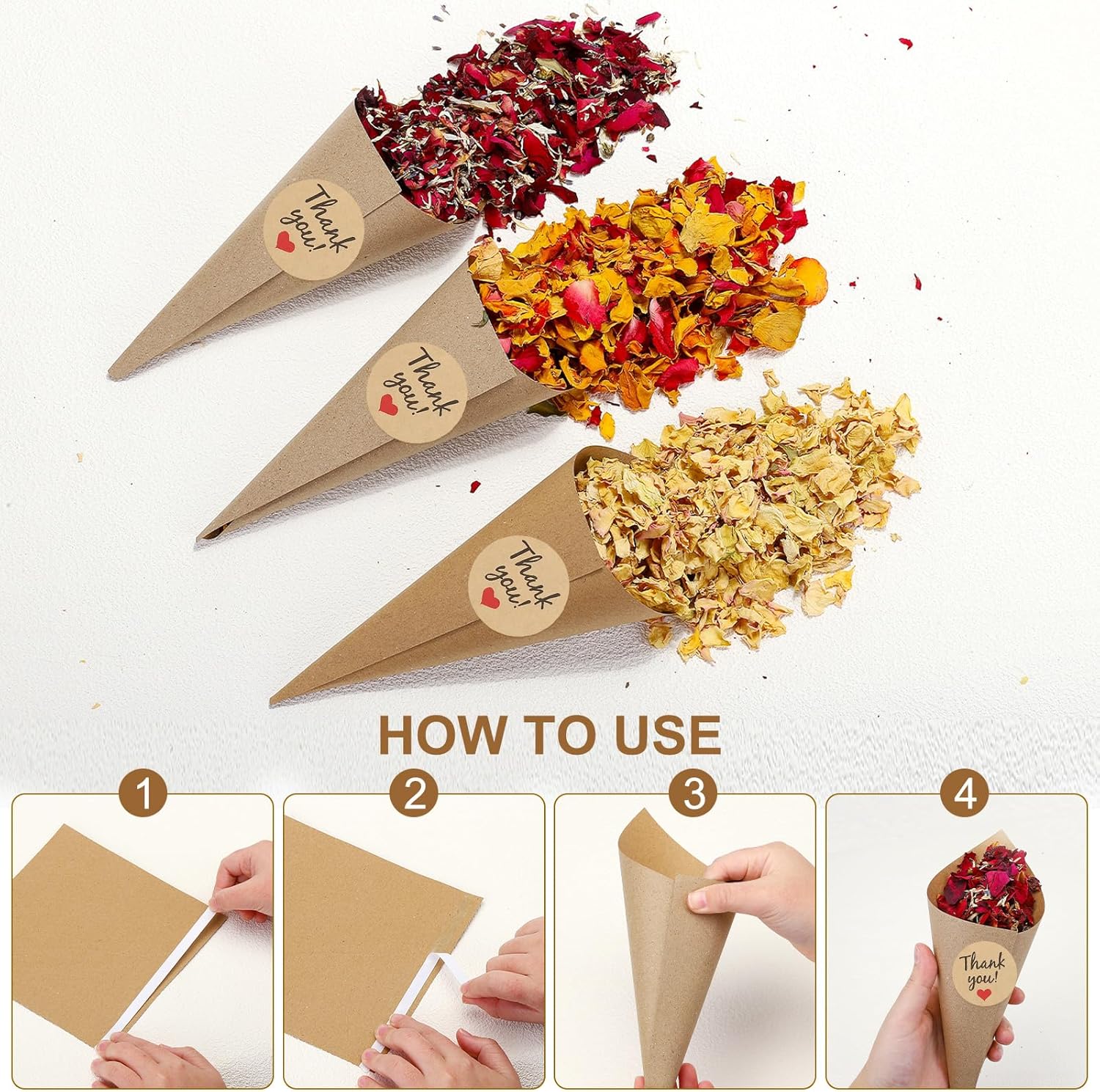 Thank you!

Thank you!

Thank you!

HOW TO USE

1

2

3

4

Thank you!