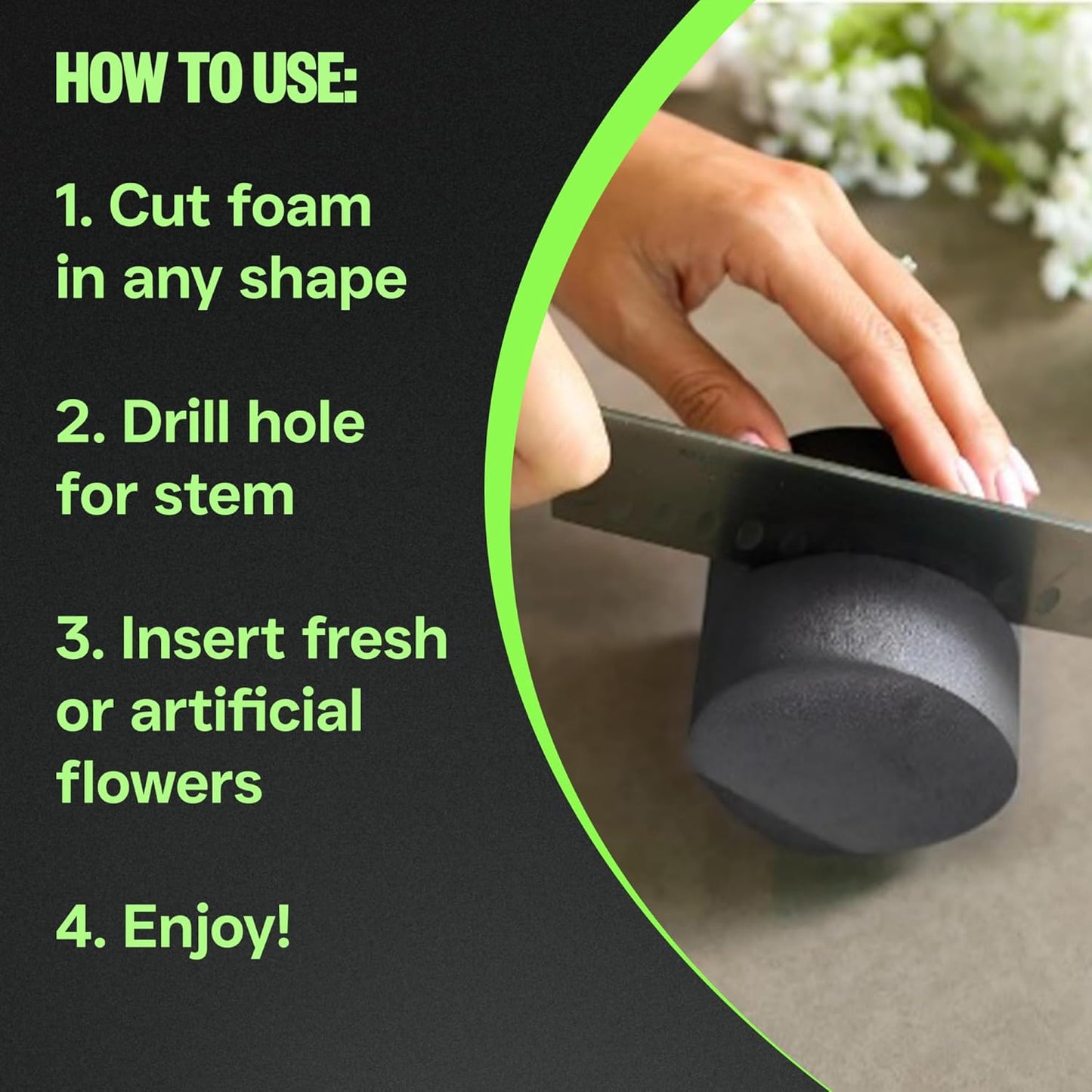 HOW TO USE:

1. Cut foam in any shape

2. Drill hole for stem

3. Insert fresh or artificial flowers

4. Enjoy!