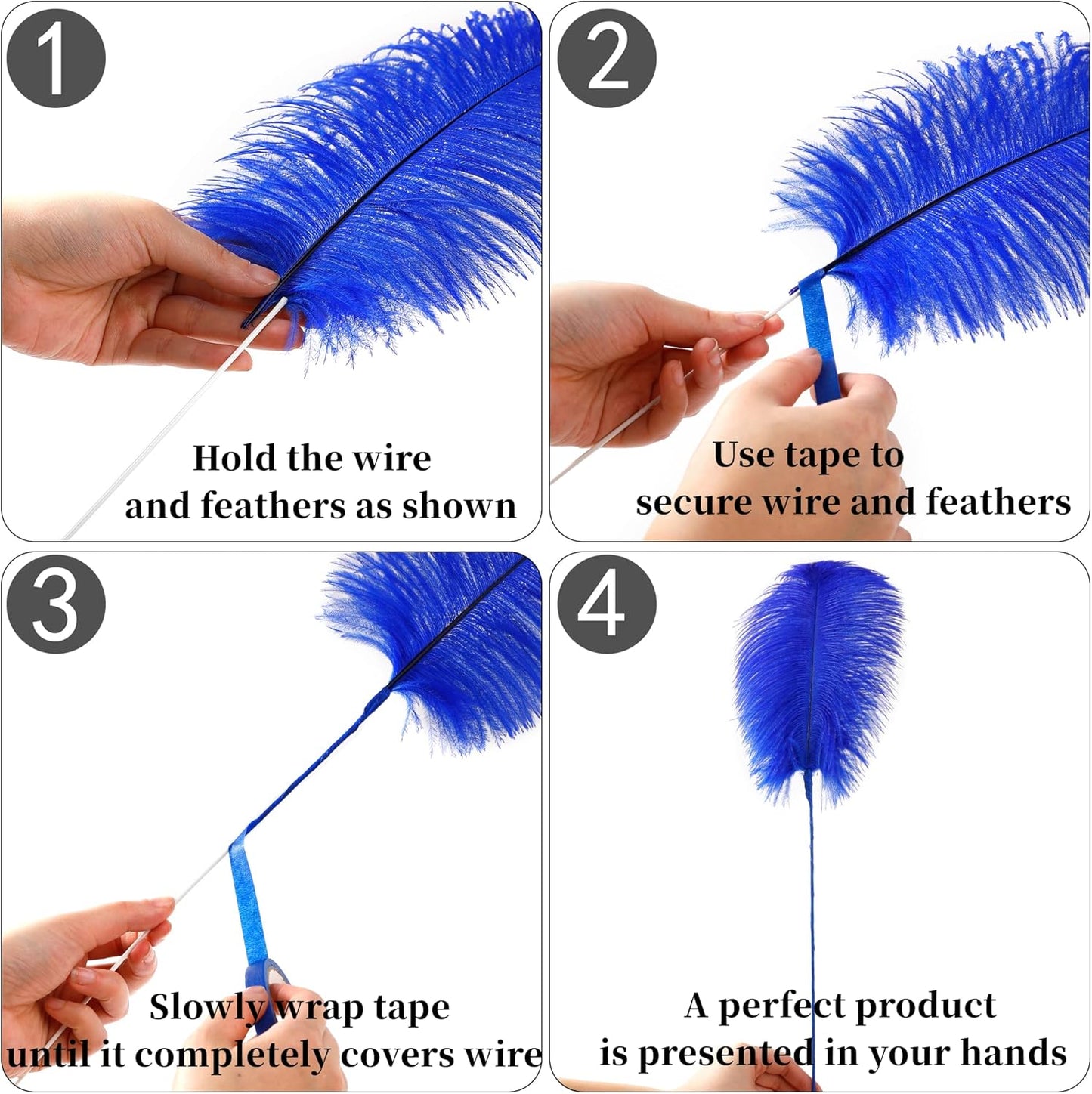 1

Hold the wire and feathers as shown

2

Use tape to secure wire and feathers

3

Slowly wrap tape until it completely covers wire

4

A perfect product is presented in your hands