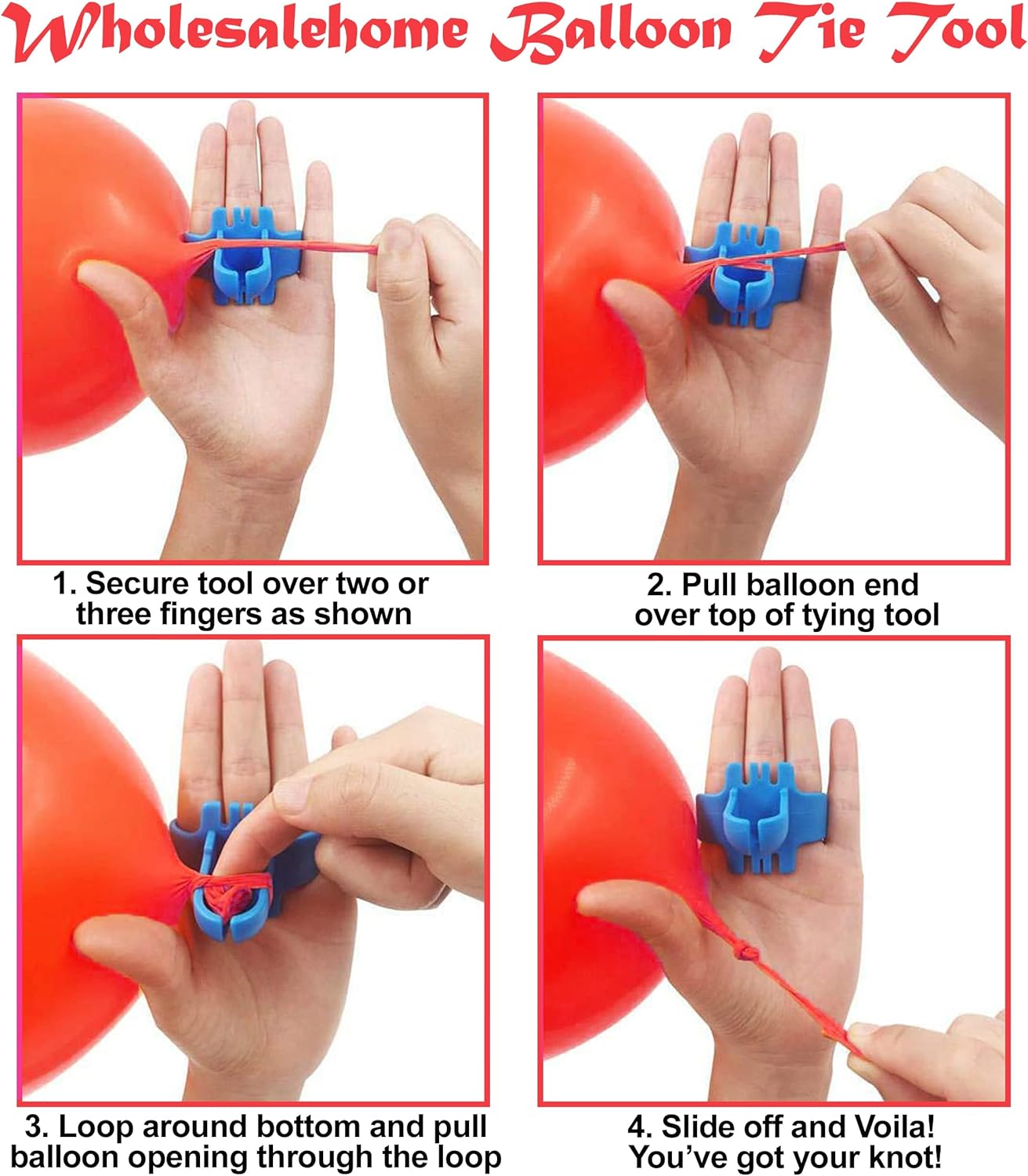 Wholesalehome Balloon Tie Tool

1. Secure tool over two or three fingers as shown

2. Pull balloon end over top of tying tool

3. Loop around bottom and pull balloon opening through the loop

4. Slide off and Voila! You've got your knot!