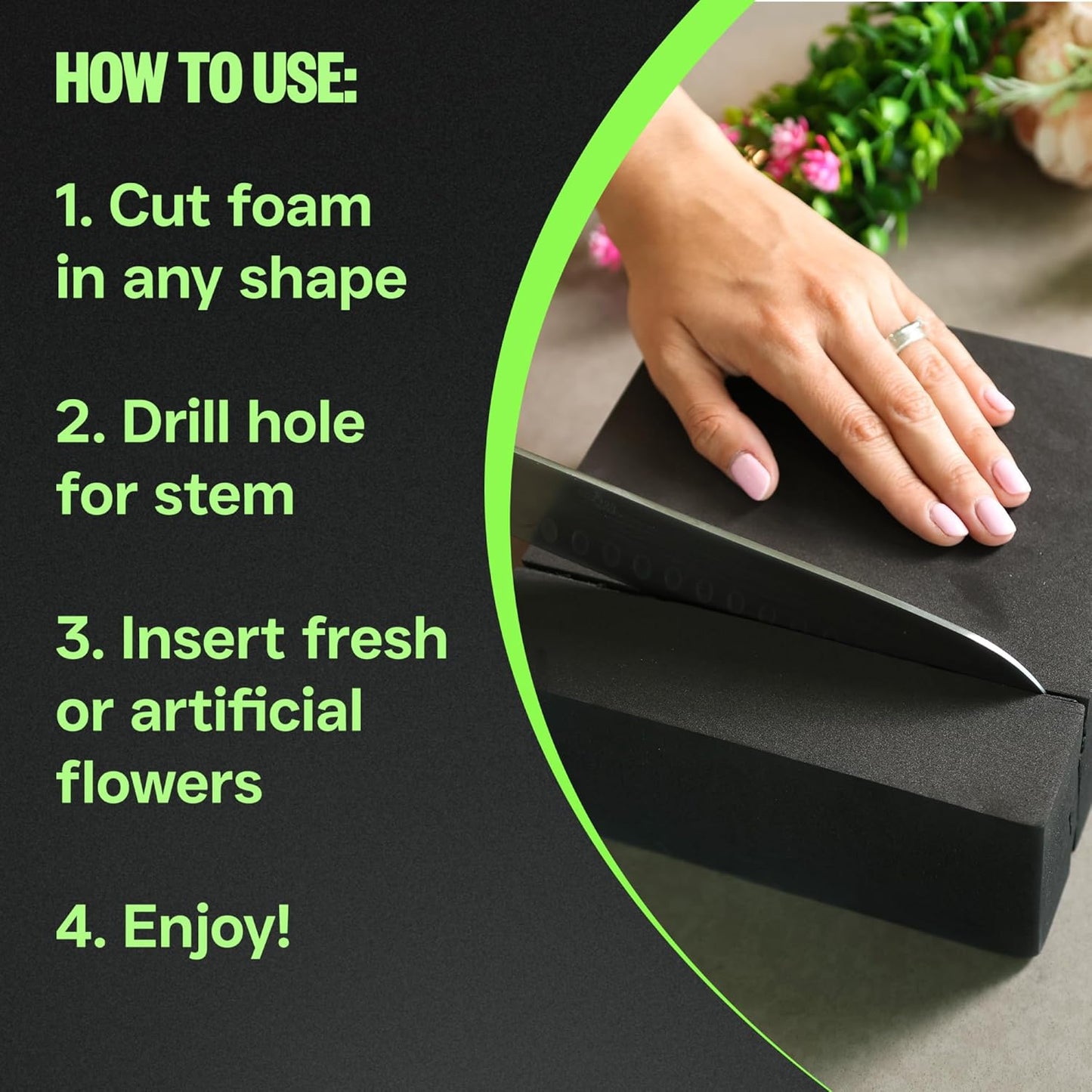 HOW TO USE:

1. Cut foam in any shape

2. Drill hole for stem

3. Insert fresh or artificial flowers

4. Enjoy!