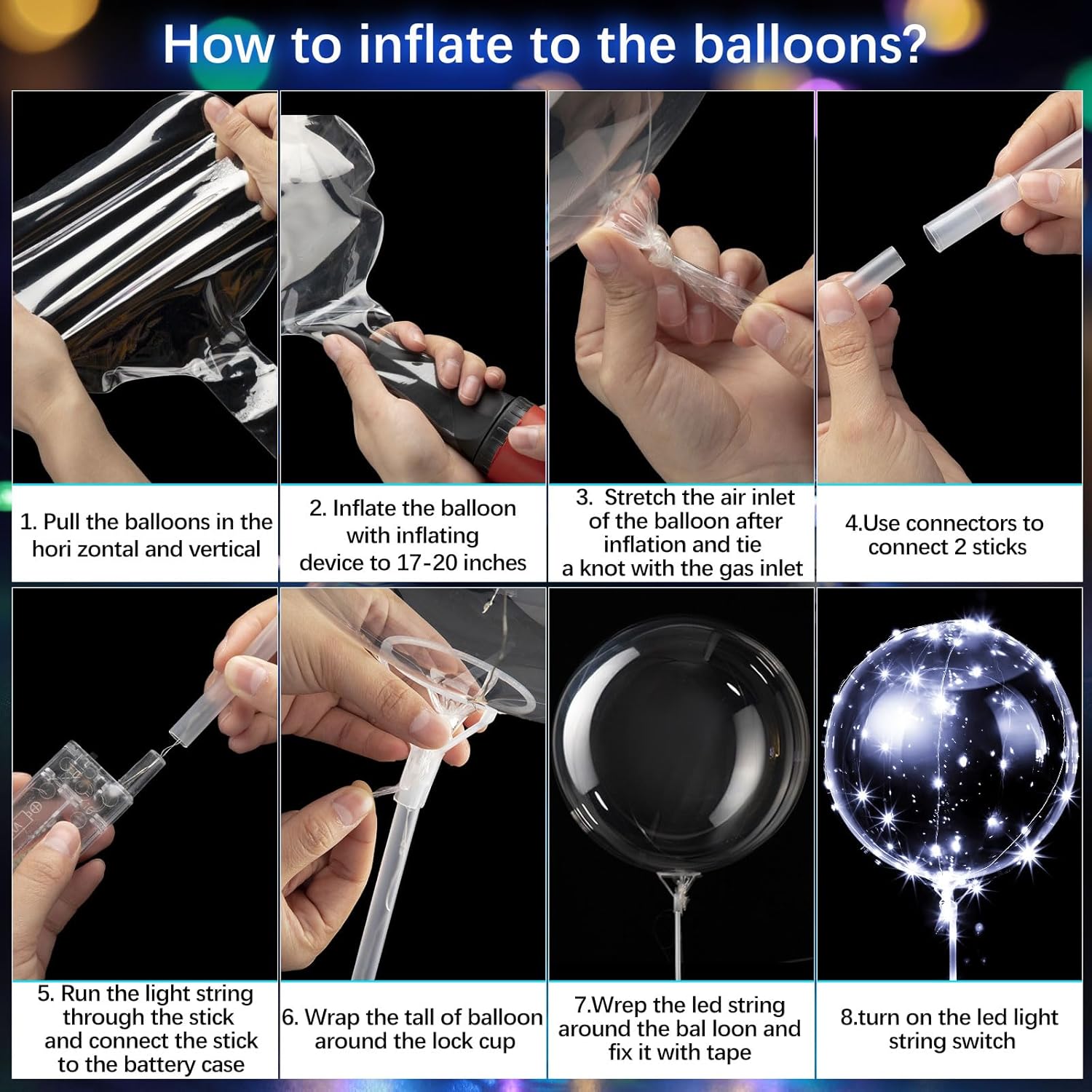 How to inflate to the balloons?

1. Pull the balloons in the hori zontal and vertical

2. Inflate the balloon with inflating device to 17-20 inches

3. Stretch the air inlet of the balloon after inflation and tie a knot with the gas inlet

4.Use connectors to connect 2 sticks

5. Run the light string through the stick and connect the stick to the battery case

6. Wrap the tall of balloon around the lock cup

7.Wrep the led string around the bal loon and fix it with tape

8.turn on the led light string switch