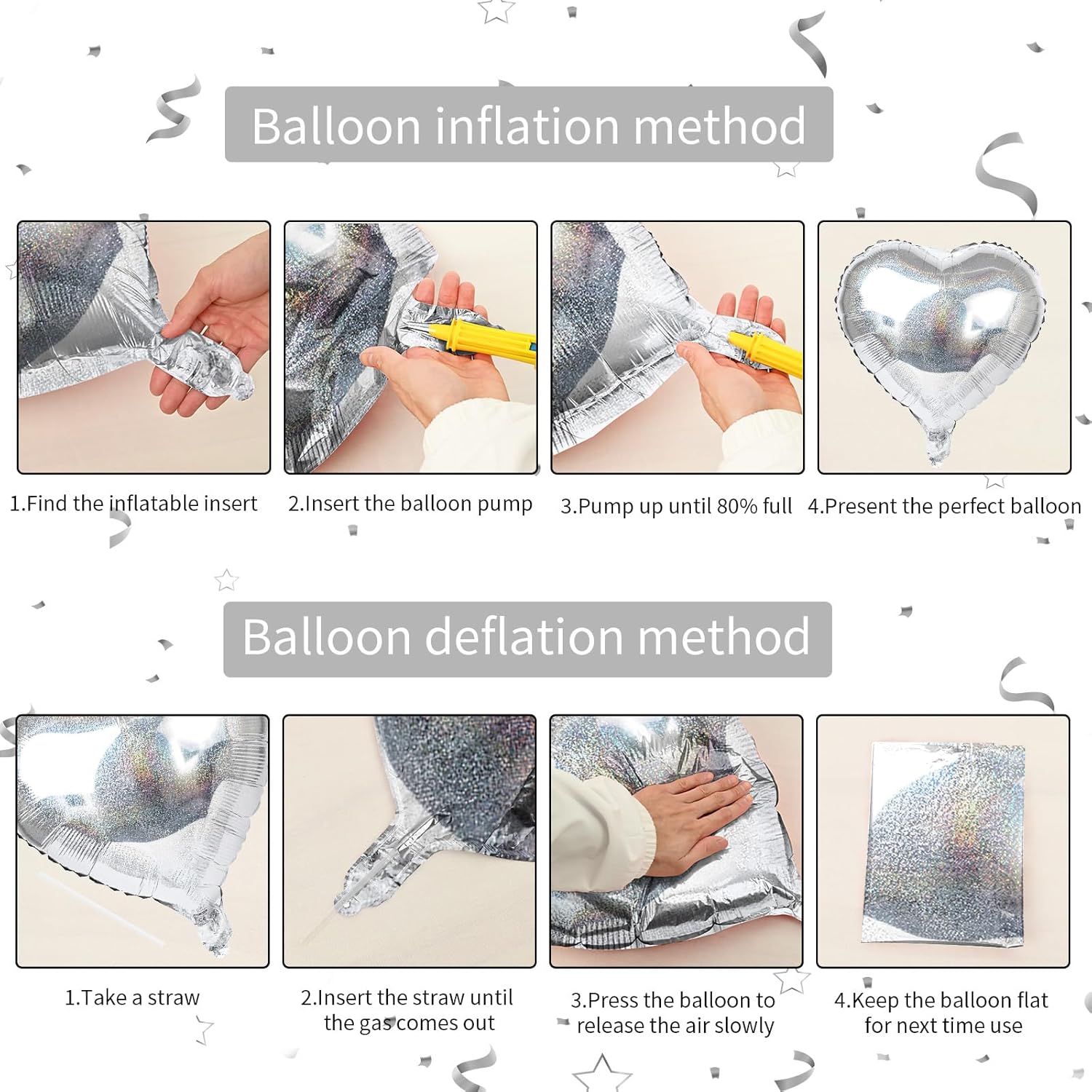 Balloon inflation method

1.Find the inflatable insert

2.Insert the balloon pump

3.Pump up until 80% full

4.Present the perfect balloon

Balloon deflation method

1.Take a straw

2.Insert the straw until the gas comes out

3.Press the balloon to release the air slowly

4.Keep the balloon flat for next time use