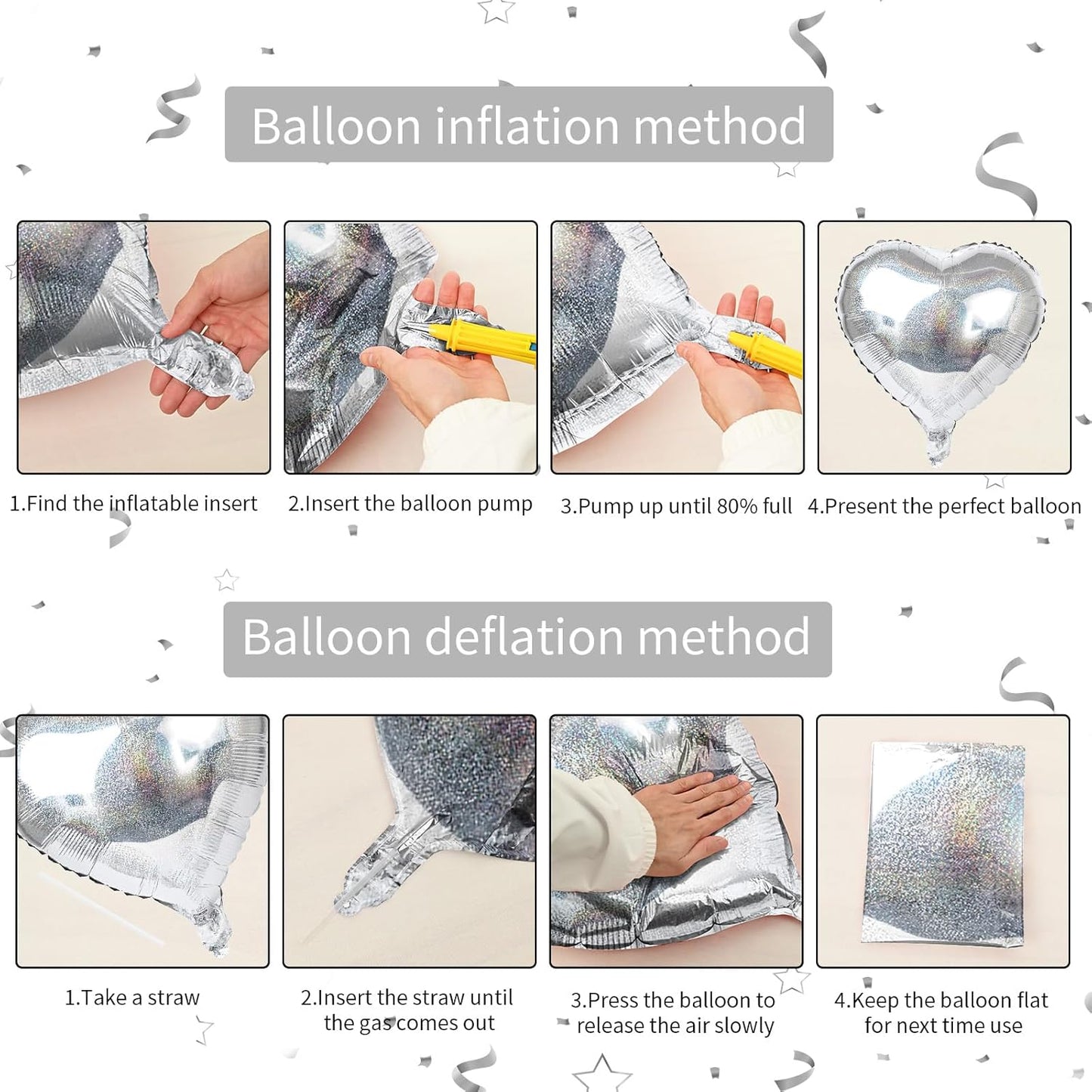 Balloon inflation method

1.Find the inflatable insert

2.Insert the balloon pump

3.Pump up until 80% full

4.Present the perfect balloon

Balloon deflation method

1.Take a straw

2.Insert the straw until the gas comes out

3.Press the balloon to release the air slowly

4.Keep the balloon flat for next time use