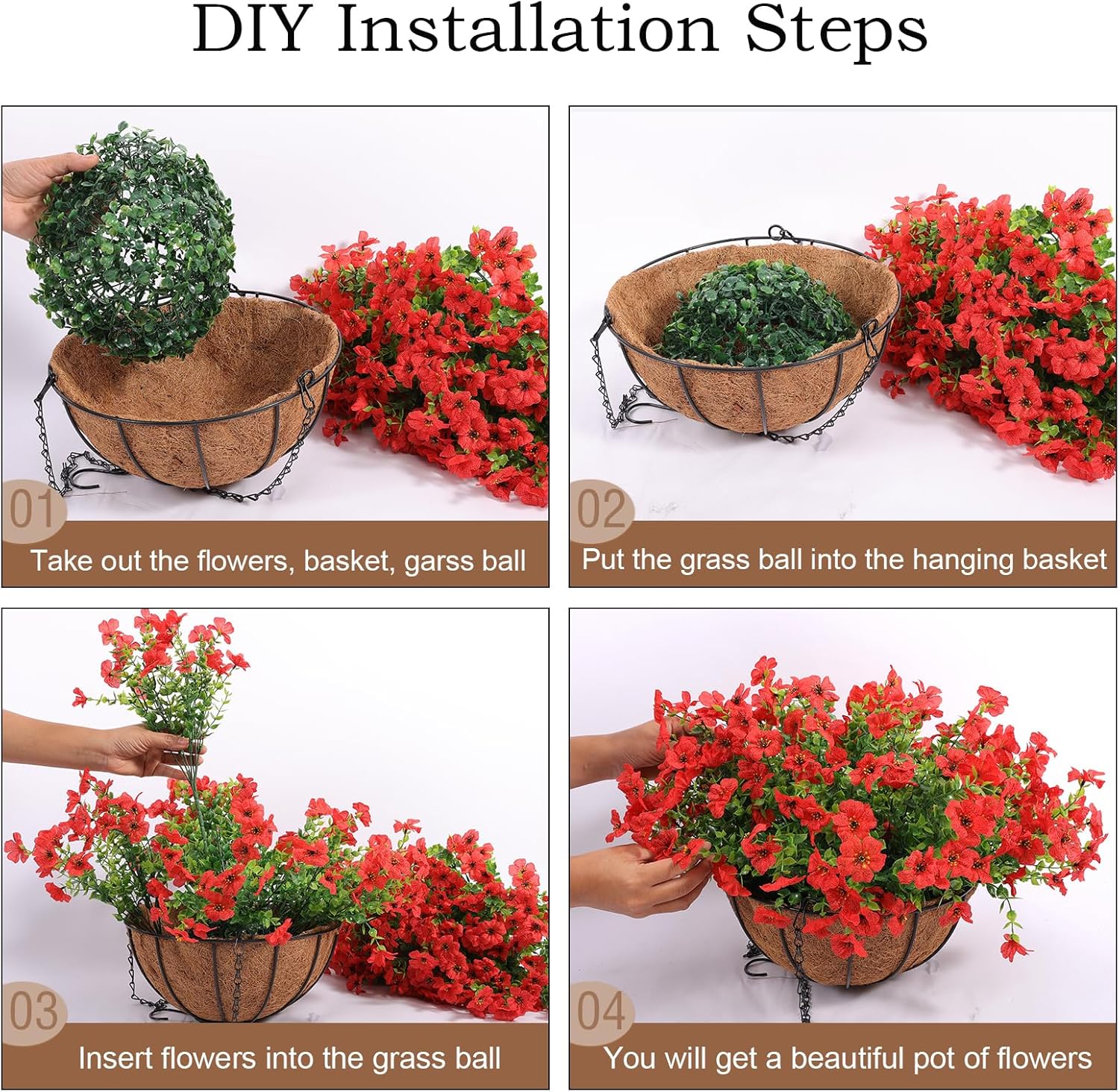 DIY Installation Steps

01
Take out the flowers, basket, garss ball

02
Put the grass ball into the hanging basket

03
Insert flowers into the grass ball

04
You will get a beautiful pot of flowers