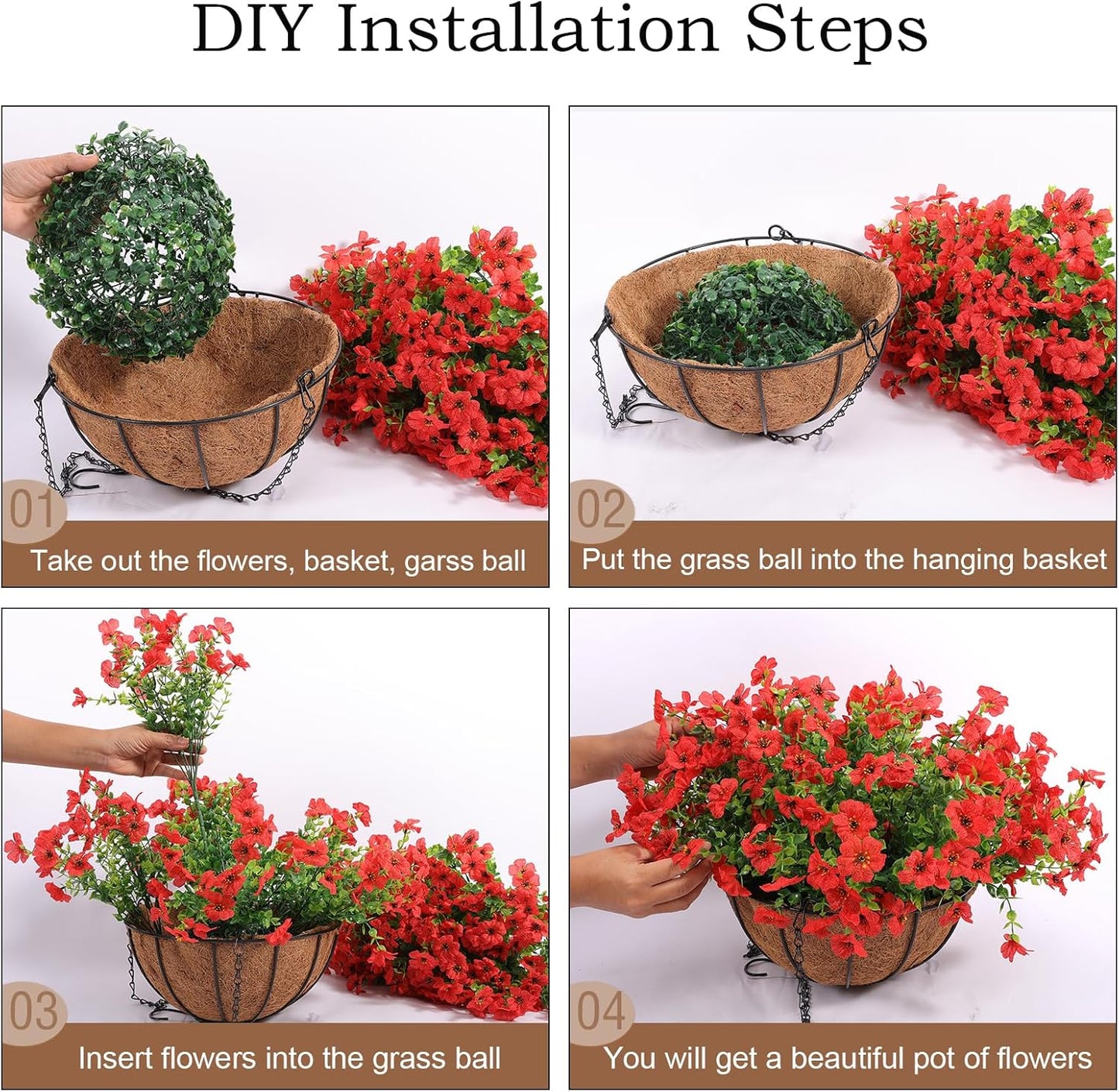 DIY Installation Steps

01
Take out the flowers, basket, garss ball

02
Put the grass ball into the hanging basket

03
Insert flowers into the grass ball

04
You will get a beautiful pot of flowers