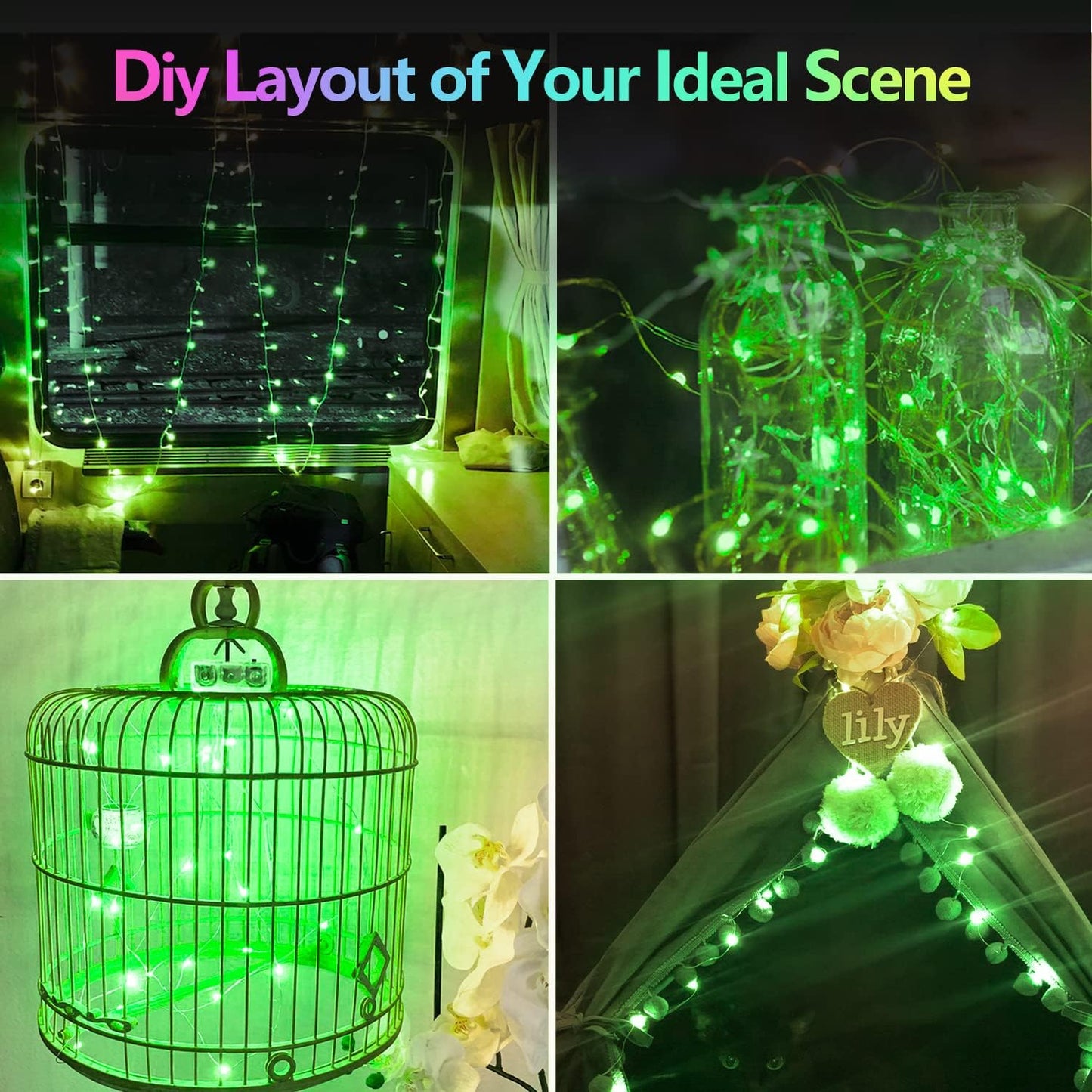 Diy Layout of Your Ideal Scene

lily