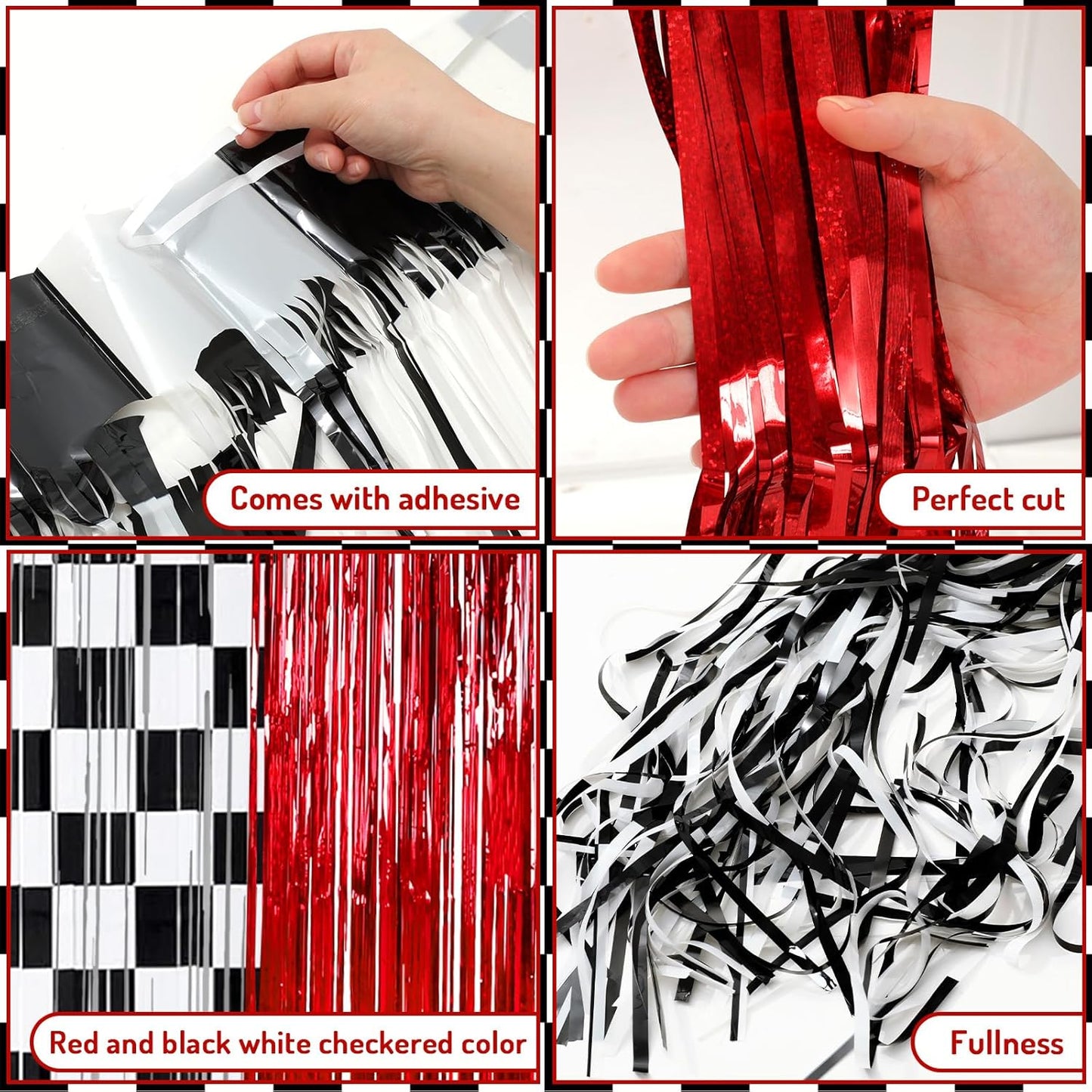 Comes with adhesive

Perfect cut

Red and black white checkered color

Fullness