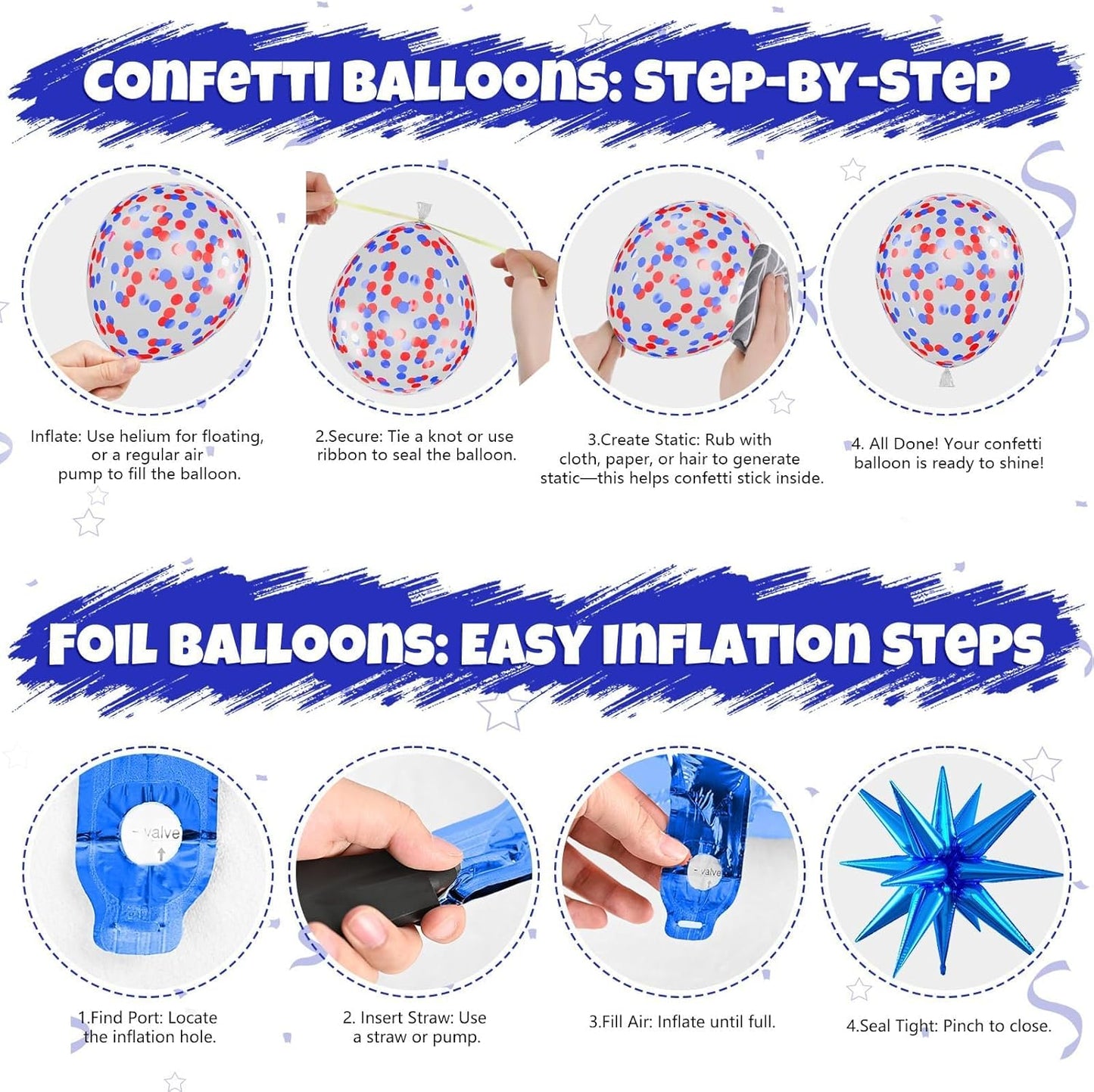 CONFETTI BALLOONS: STEP-BY-STEP

Inflate: Use helium for floating, or a regular air pump to fill the balloon.

2.Secure: Tie a knot or use ribbon to seal the balloon.

3.Create Static: Rub with cloth, paper, or hair to generate static—this helps confetti stick inside.

4. All Done! Your confetti balloon is ready to shine!

FOIL BALLOONS: EASY INFLATION STEPS

valve

valve

1.Find Port: Locate the inflation hole.

2. Insert Straw: Use a straw or pump.

3.Fill Air: Inflate until full.

4.Seal Tight: Pinch to close.