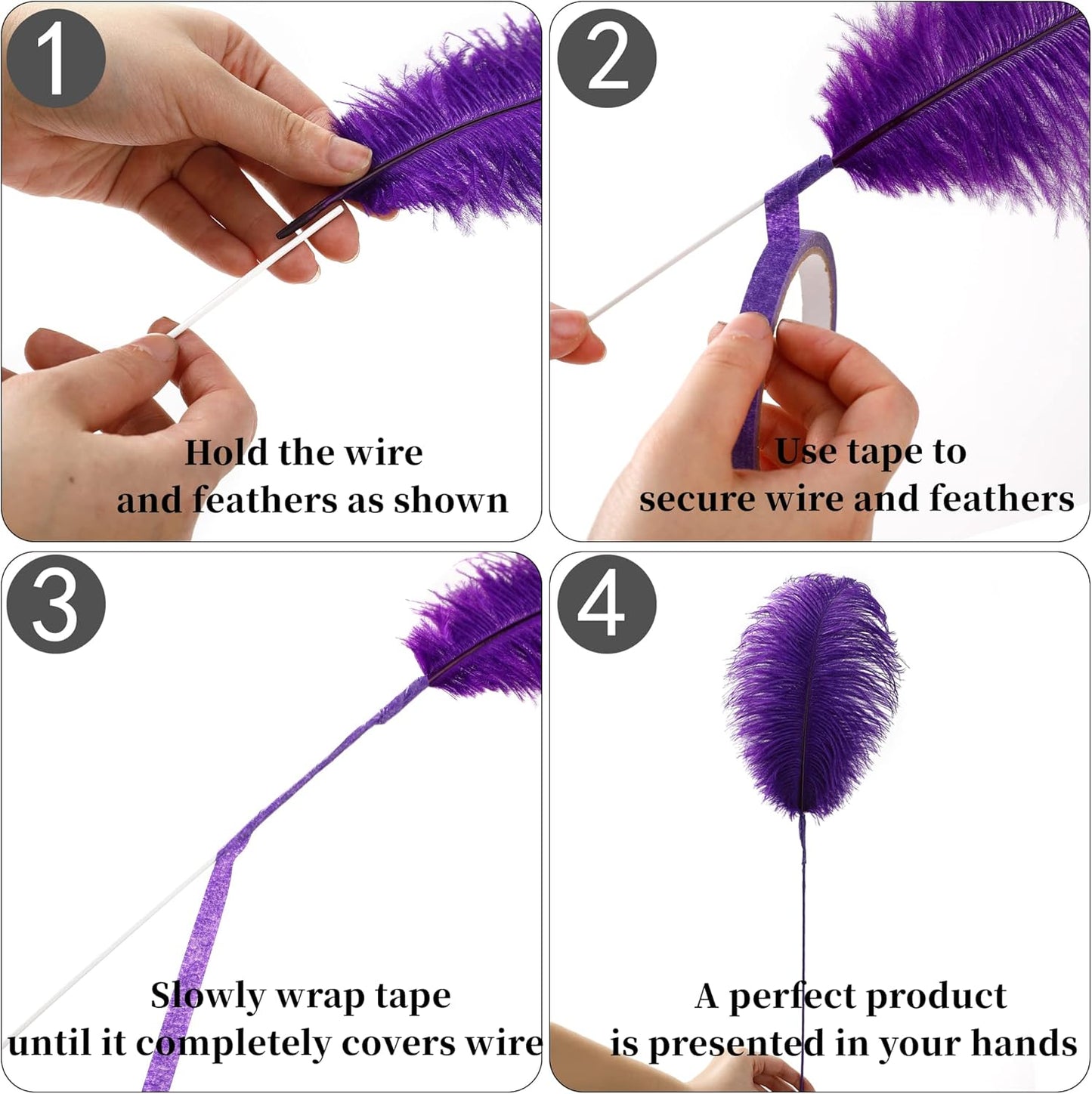 1

Hold the wire
and feathers as shown

2

Use tape to
secure wire and feathers

3

Slowly wrap tape
until it completely covers wire

4

A perfect product
is presented in your hands