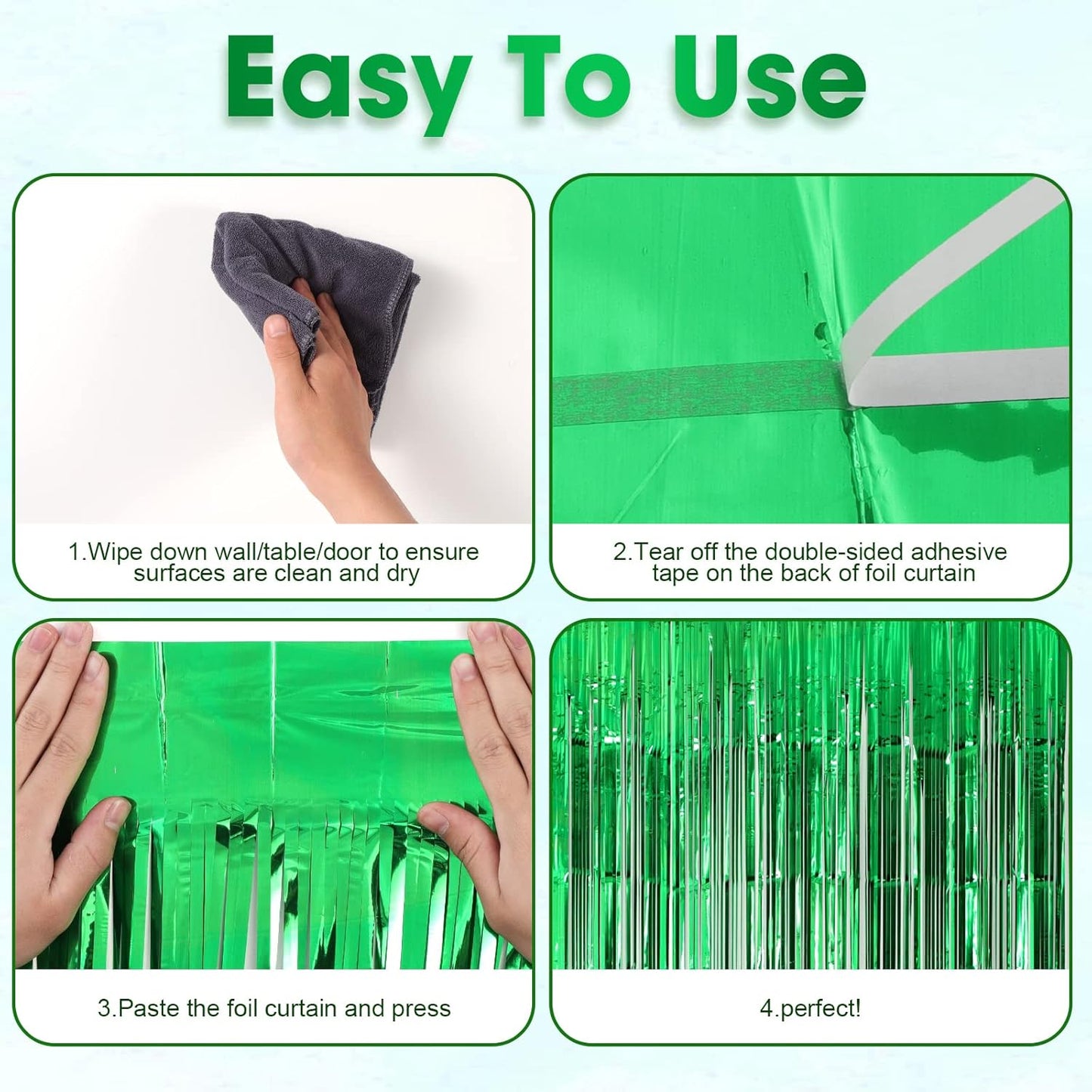 Easy To Use

1.Wipe down wall/table/door to ensure surfaces are clean and dry

2.Tear off the double-sided adhesive tape on the back of foil curtain

3.Paste the foil curtain and press

4.perfect!