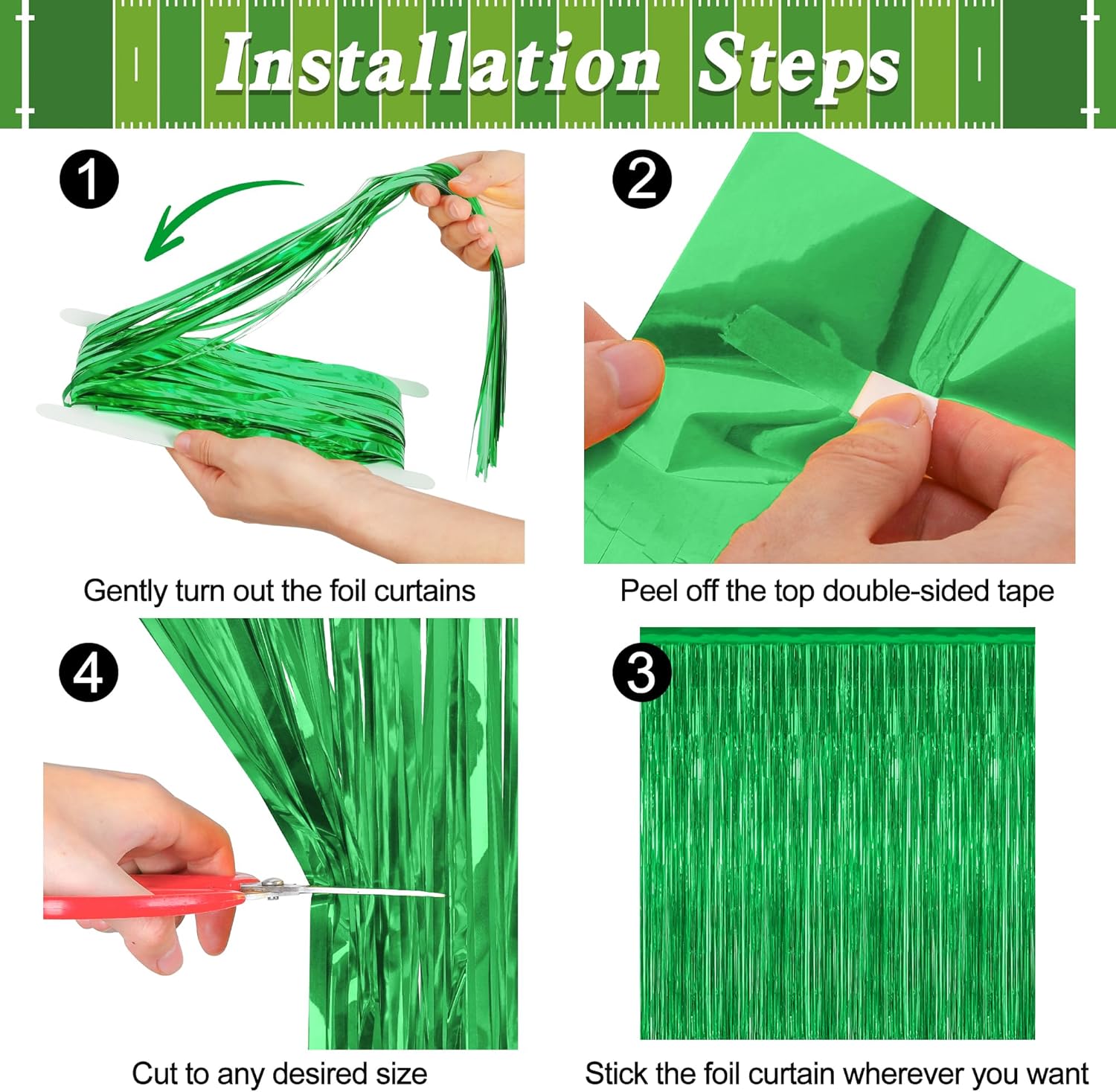 Installation Steps

1

Gently turn out the foil curtains

2

Peel off the top double-sided tape

4

Cut to any desired size

3

Stick the foil curtain wherever you want