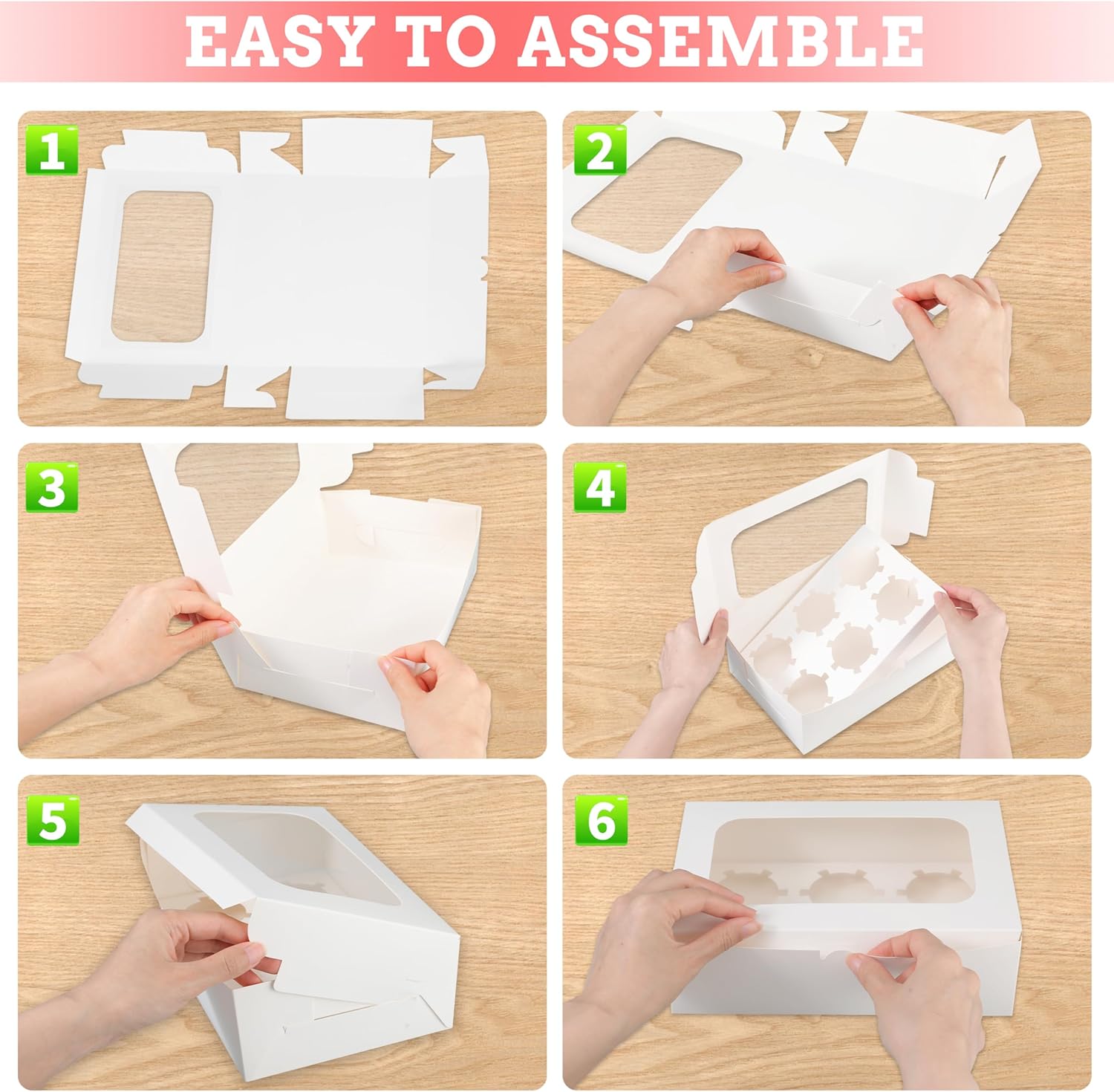 EASY TO ASSEMBLE

1

2

3

4

5

6