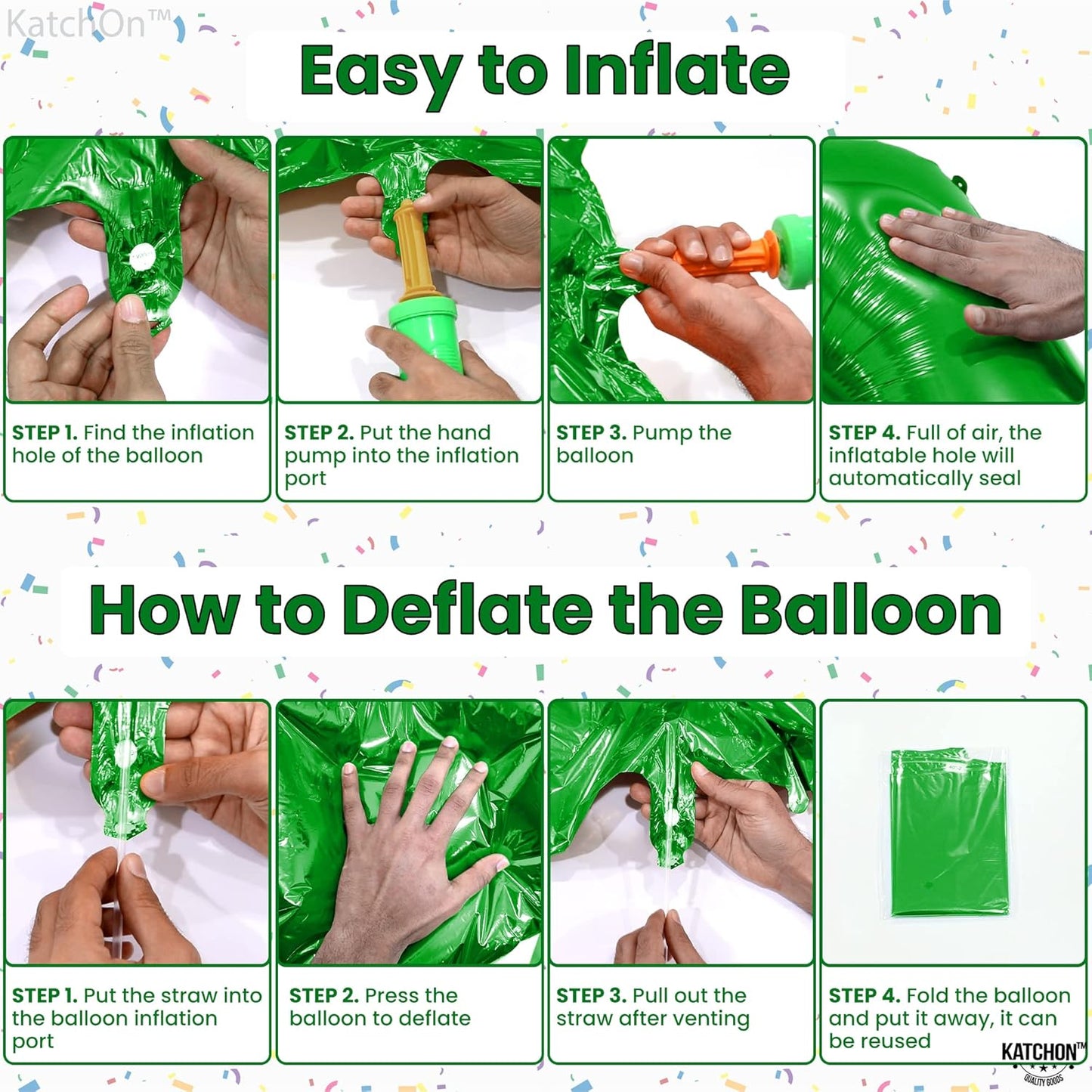 KatchOn™

Easy to Inflate

STEP 1. Find the inflation hole of the balloon

STEP 2. Put the hand pump into the inflation port

STEP 3. Pump the balloon

STEP 4. Full of air, the inflatable hole will automatically seal

How to Deflate the Balloon

STEP 1. Put the straw into the balloon inflation port

STEP 2. Press the balloon to deflate

STEP 3. Pull out the straw after venting

STEP 4. Fold the balloon and put it away, it can be reused

KATCHON™
QUALITY GOODS