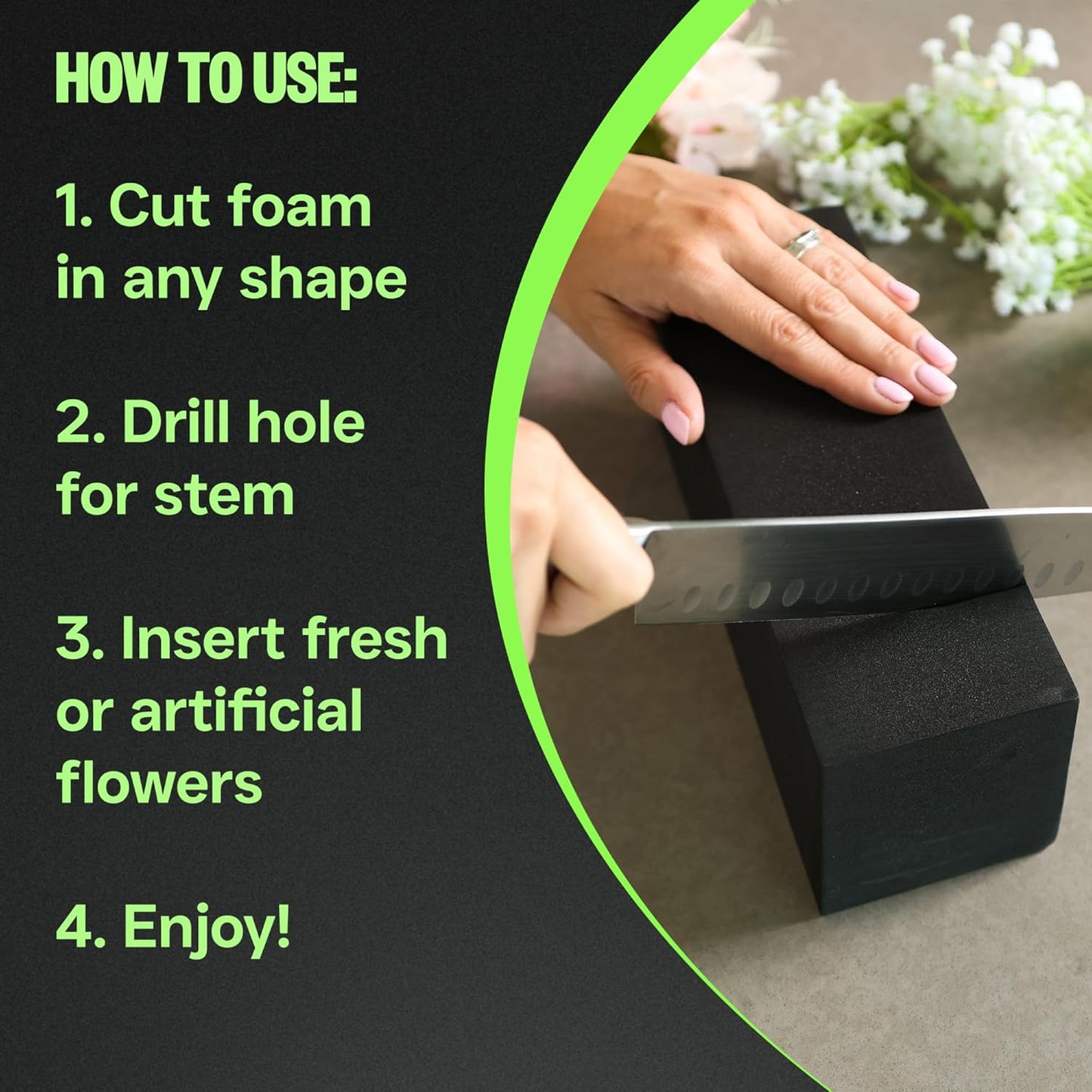 HOW TO USE:

1. Cut foam in any shape

2. Drill hole for stem

3. Insert fresh or artificial flowers

4. Enjoy!