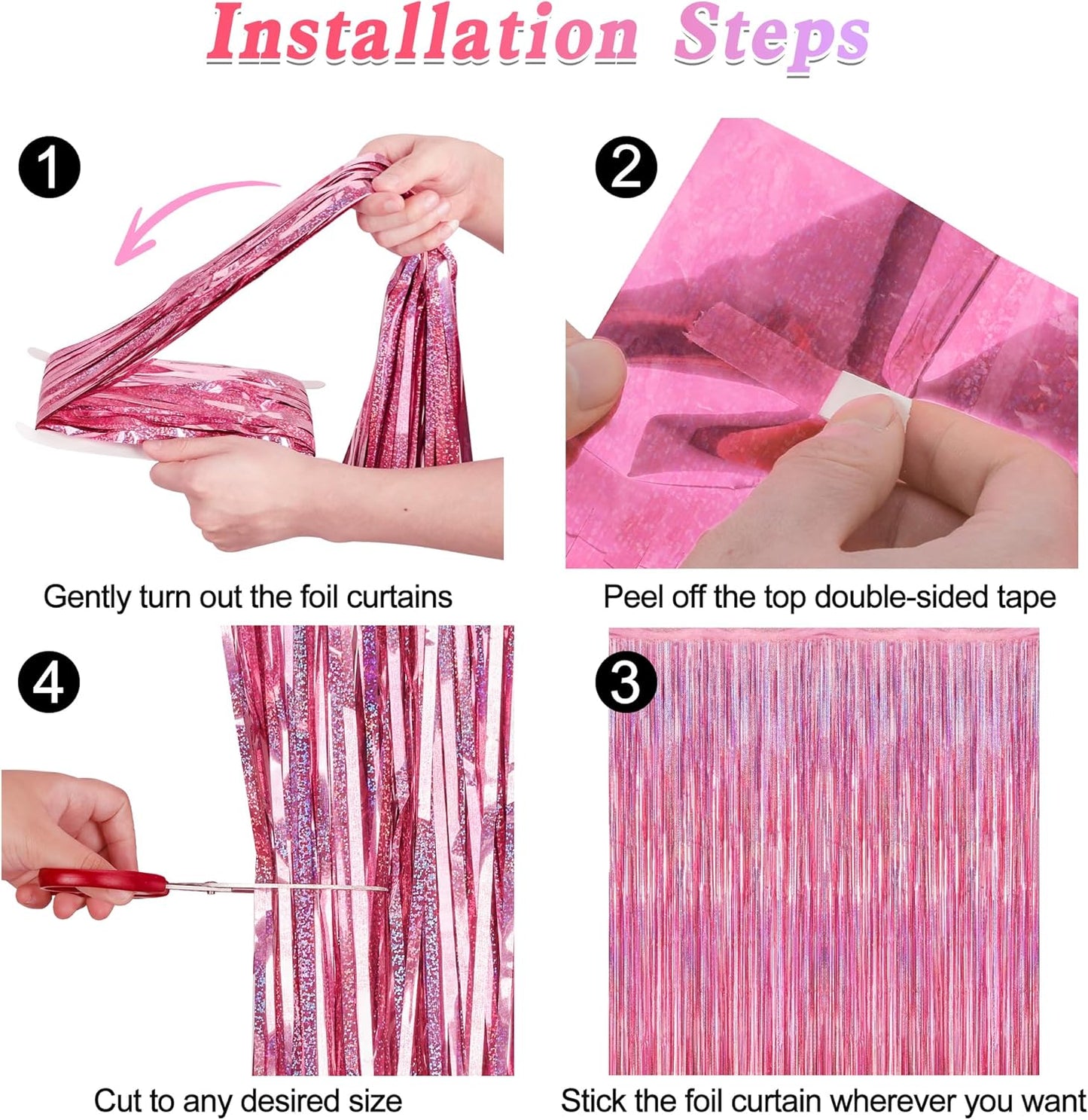 Installation Steps

1

Gently turn out the foil curtains

2

Peel off the top double-sided tape

4

Cut to any desired size

3

Stick the foil curtain wherever you want