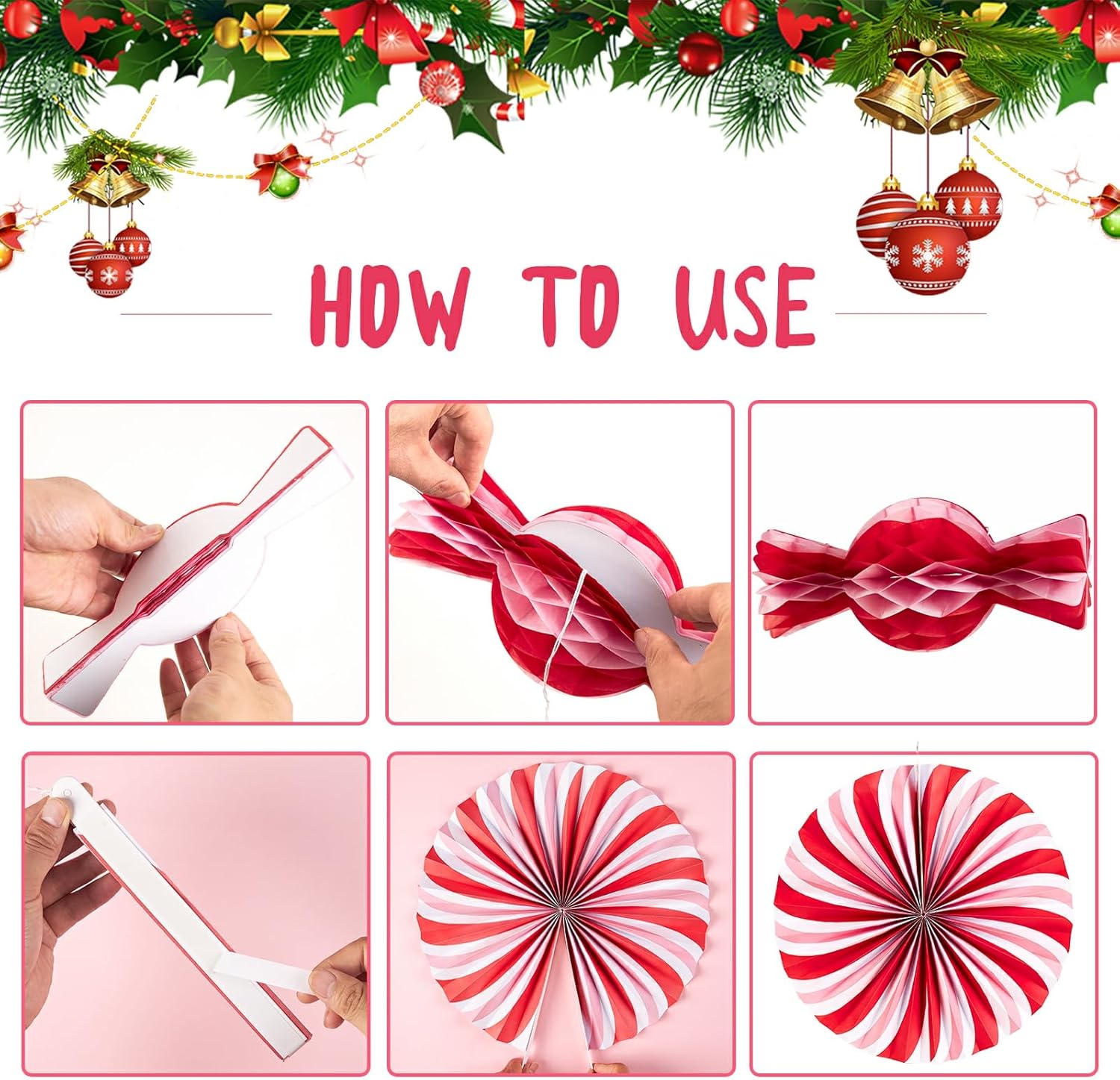 HOW TO USE