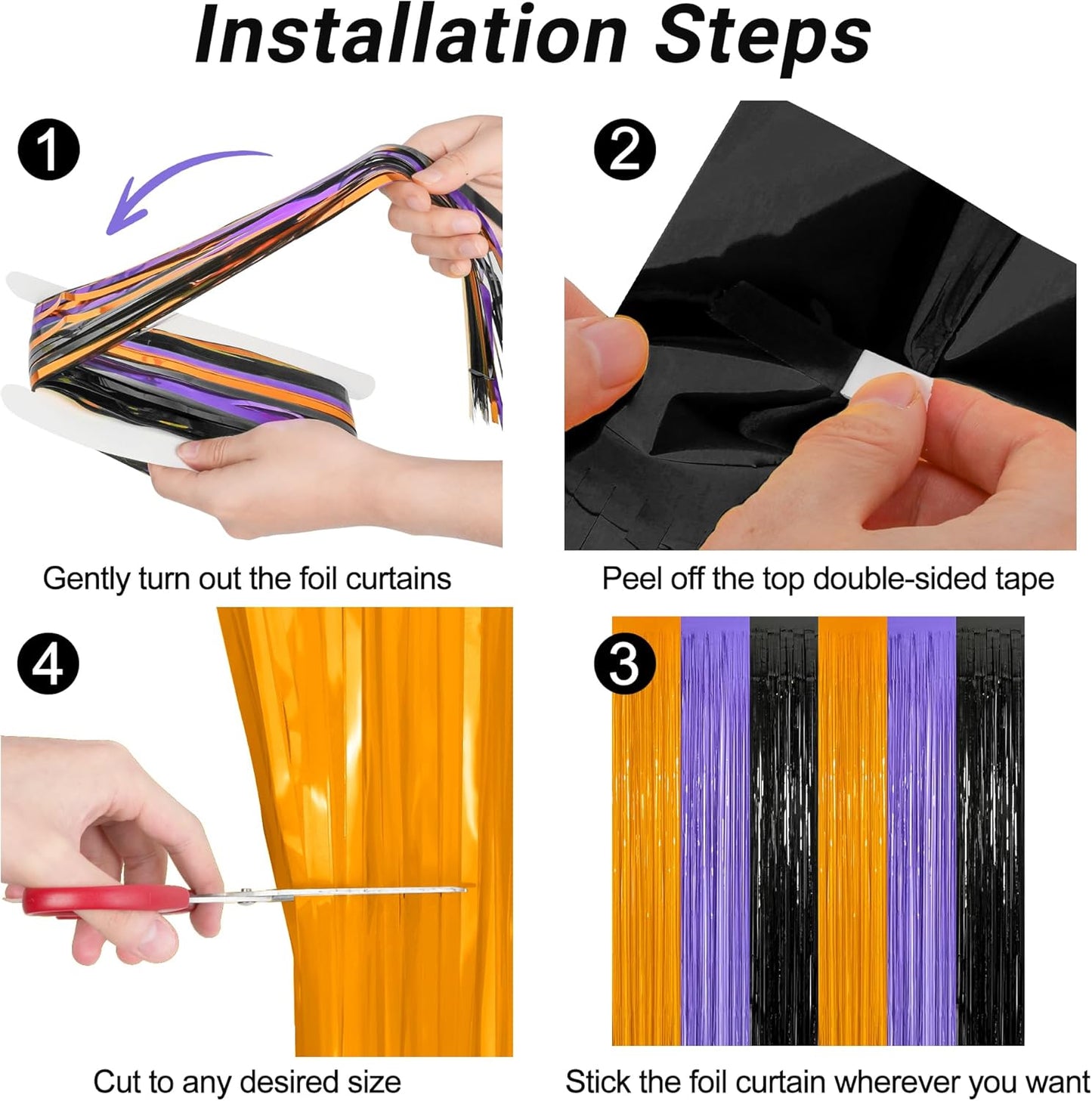 Installation Steps

1

Gently turn out the foil curtains

2

Peel off the top double-sided tape

4

Cut to any desired size

3

Stick the foil curtain wherever you want