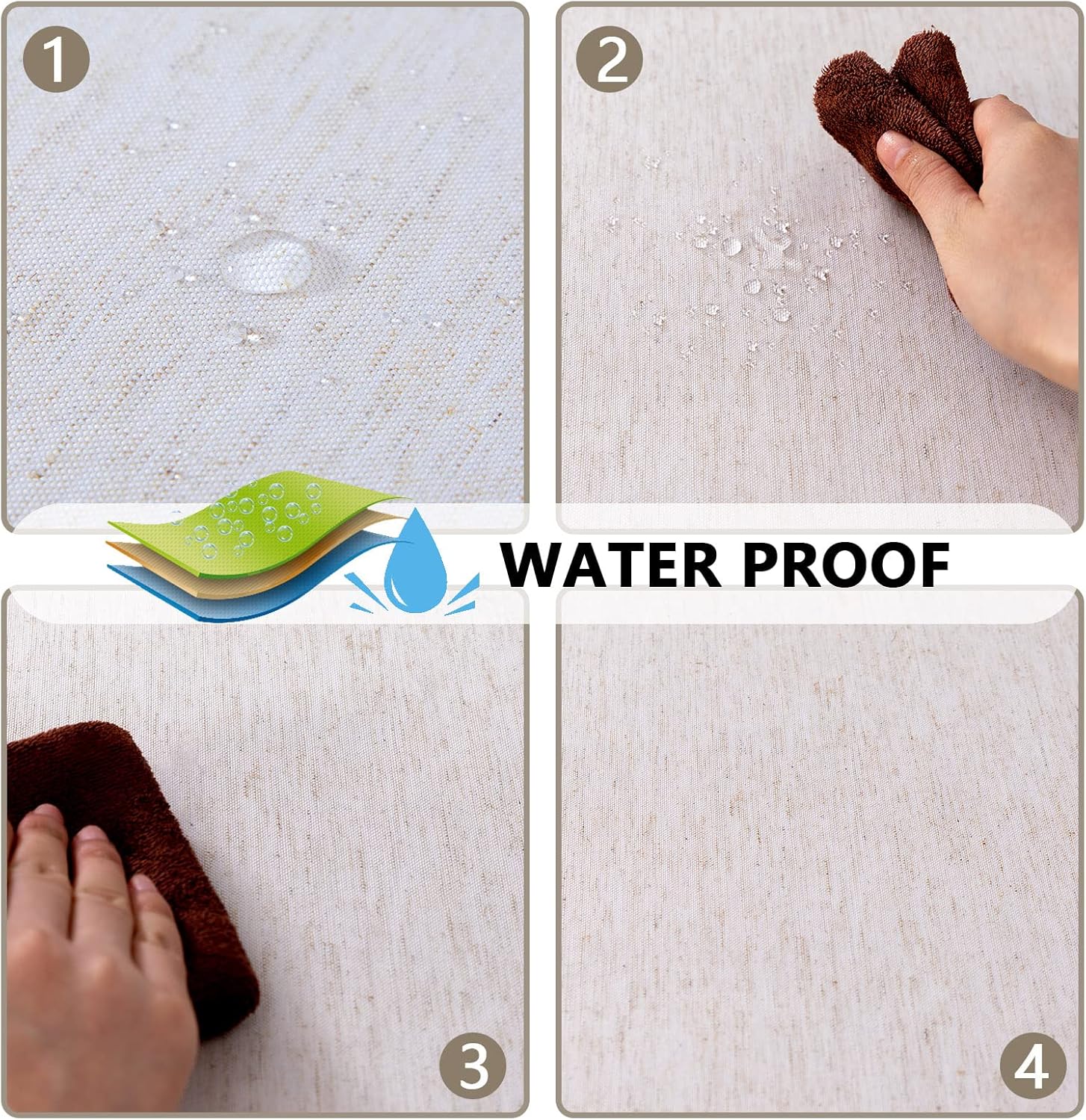 1

2

WATER PROOF

3

4