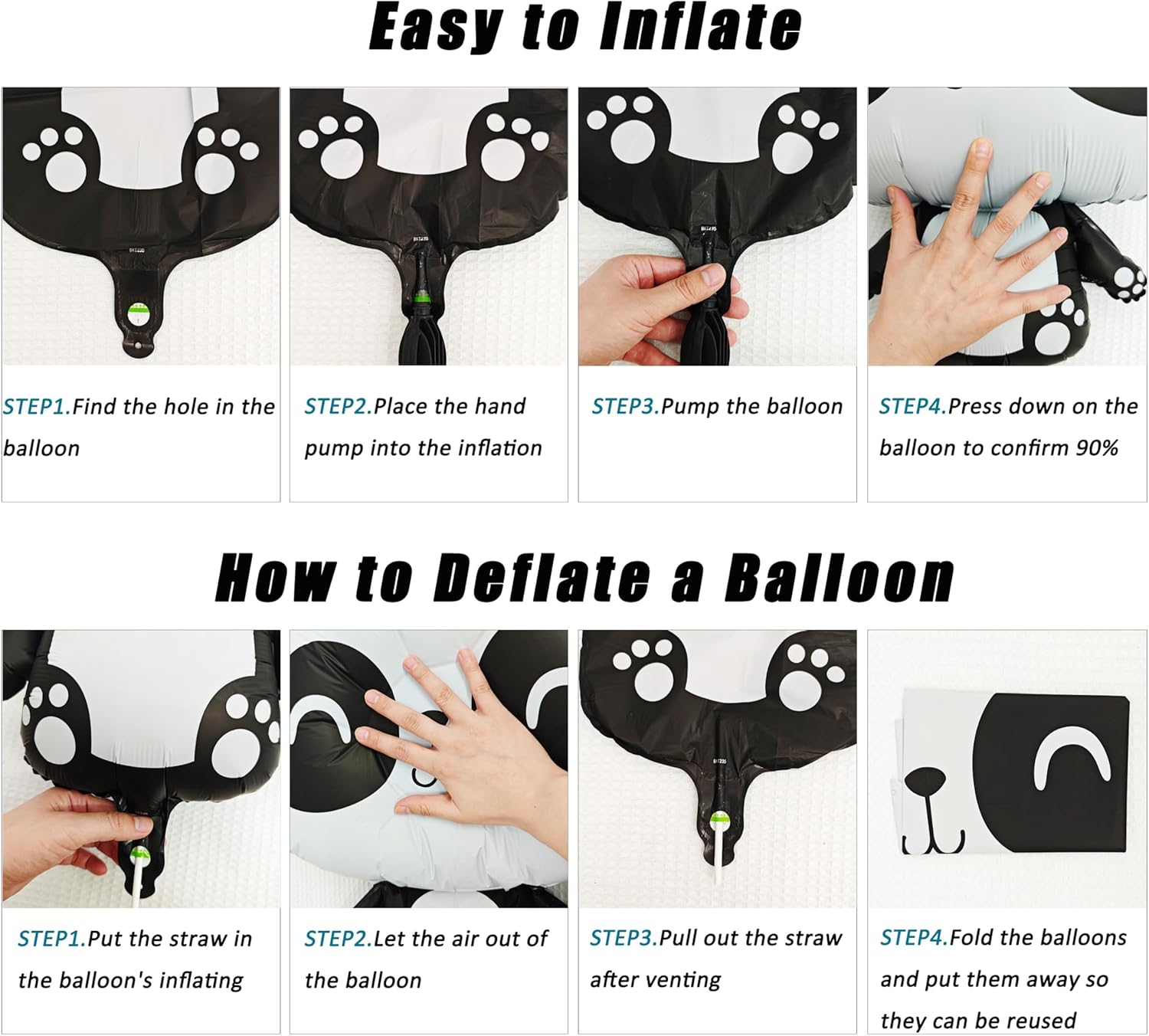 Easy to Inflate

STEP1.Find the hole in the balloon

STEP2.Place the hand pump into the inflation

STEP3.Pump the balloon

STEP4.Press down on the balloon to confirm 90%

How to Deflate a Balloon

STEP1.Put the straw in the balloon's inflating

STEP2.Let the air out of the balloon

STEP3.Pull out the straw after venting

STEP4.Fold the balloons and put them away so they can be reused