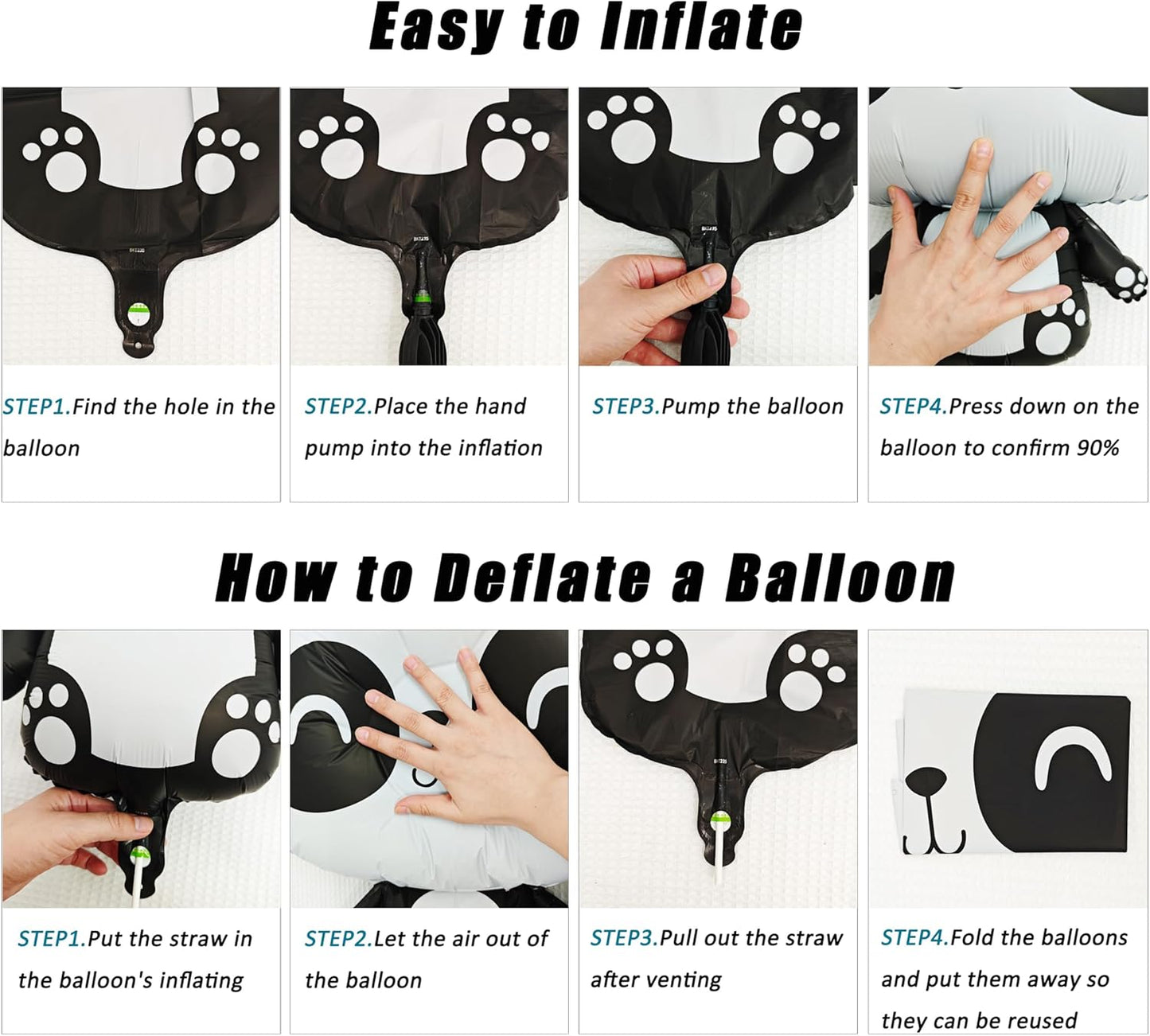 Easy to Inflate

STEP1.Find the hole in the balloon

STEP2.Place the hand pump into the inflation

STEP3.Pump the balloon

STEP4.Press down on the balloon to confirm 90%

How to Deflate a Balloon

STEP1.Put the straw in the balloon's inflating

STEP2.Let the air out of the balloon

STEP3.Pull out the straw after venting

STEP4.Fold the balloons and put them away so they can be reused