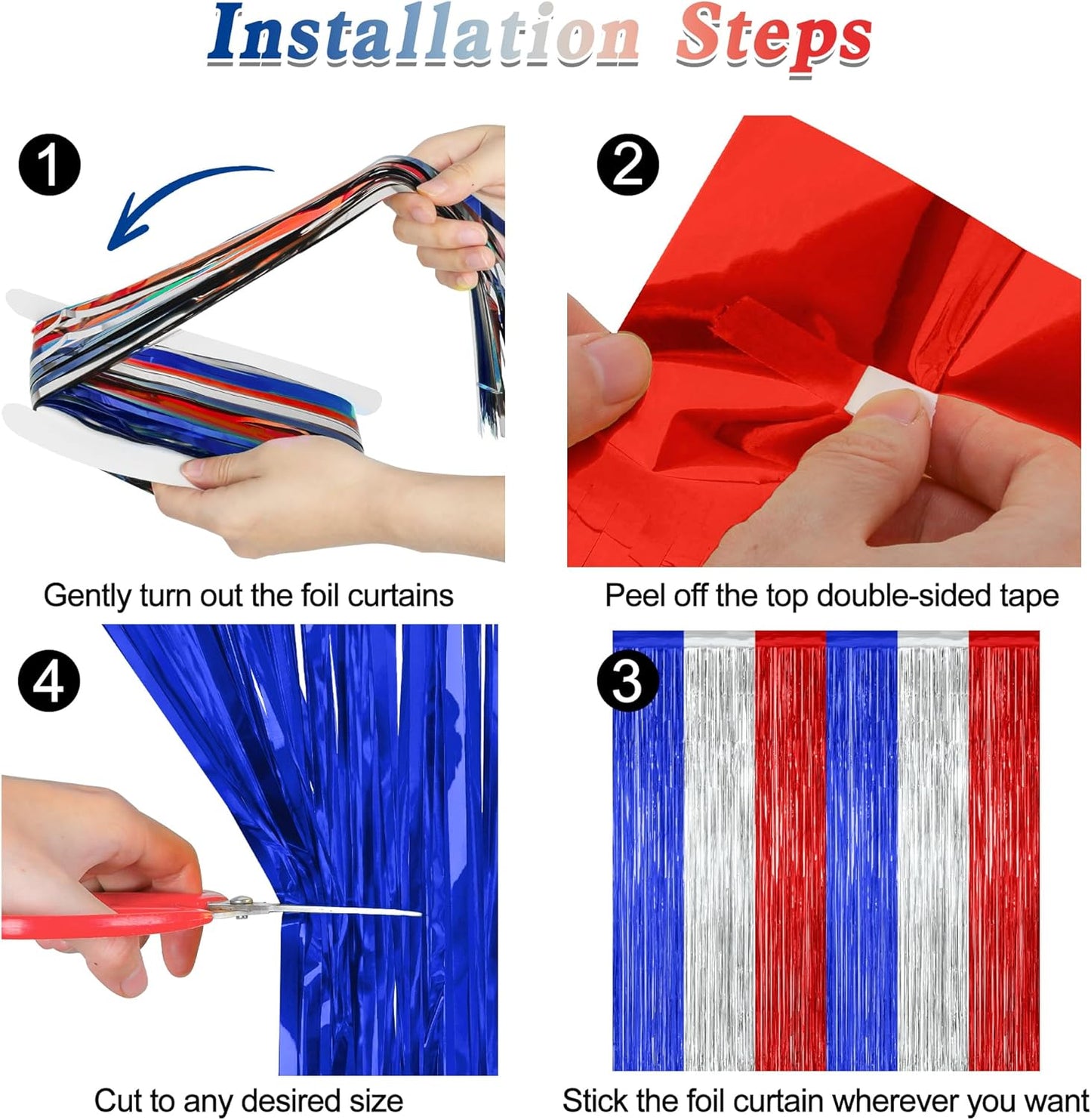 Installation Steps

1

Gently turn out the foil curtains

2

Peel off the top double-sided tape

4

Cut to any desired size

3

Stick the foil curtain wherever you want