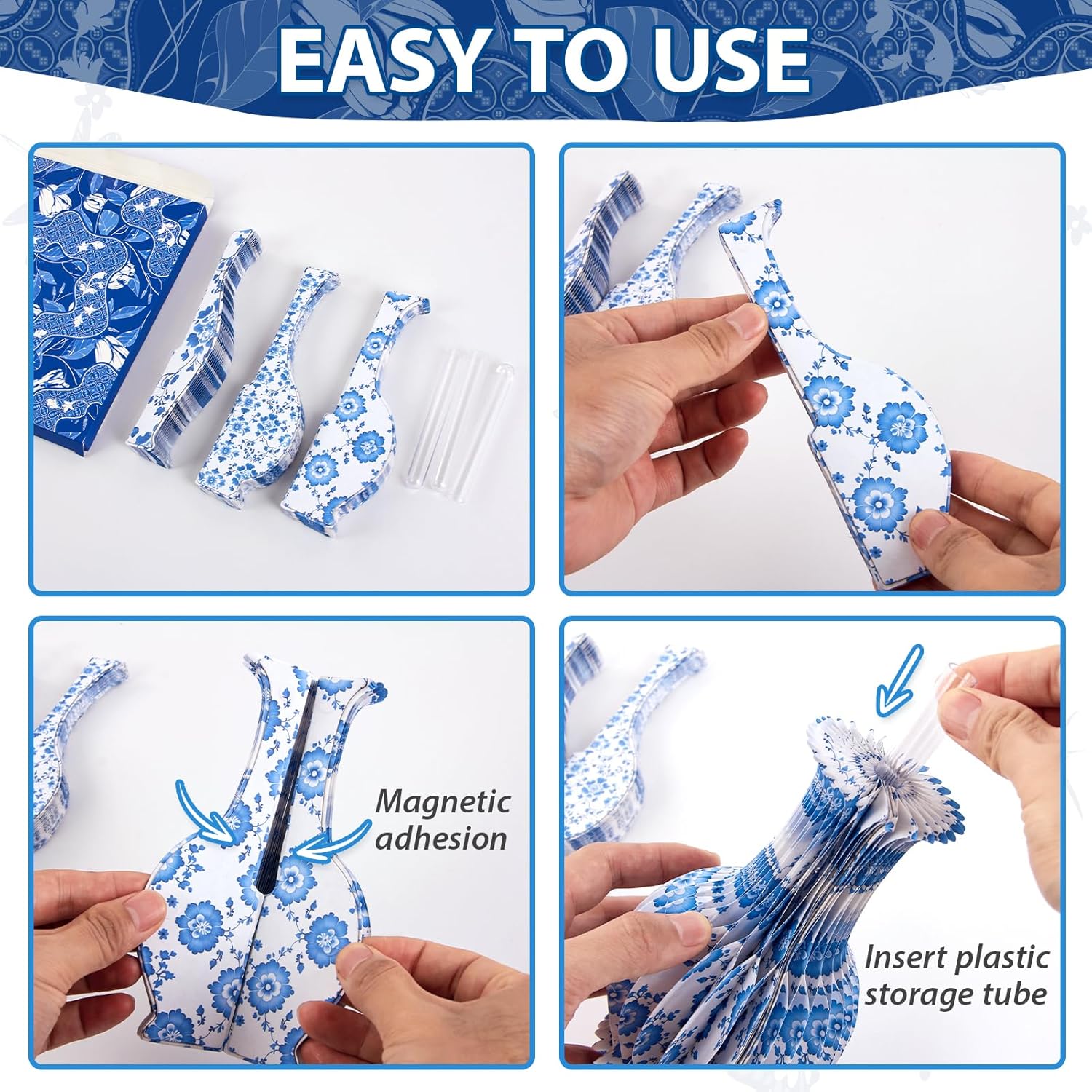 EASY TO USE

Magnetic adhesion

Insert plastic storage tube