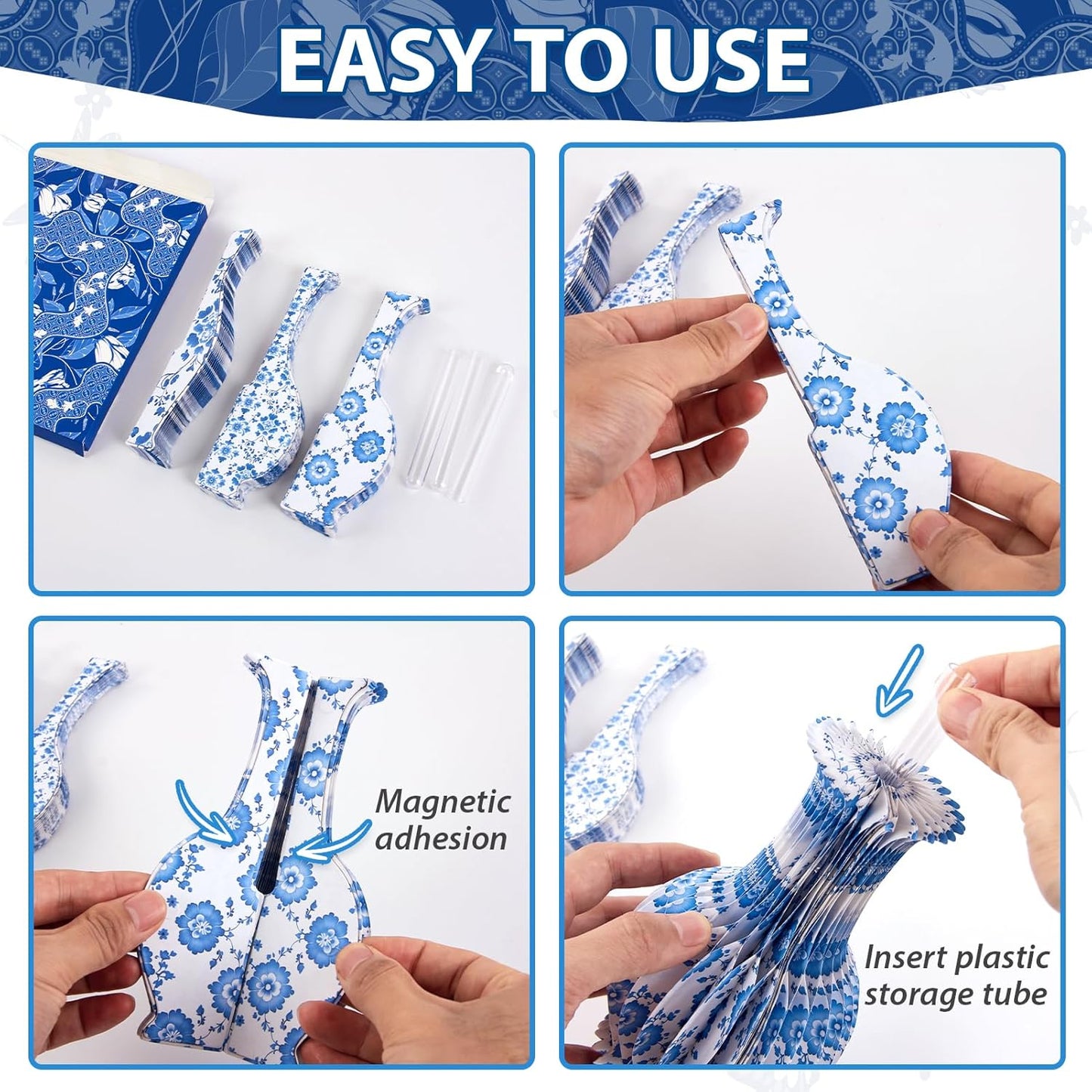 EASY TO USE

Magnetic adhesion

Insert plastic storage tube