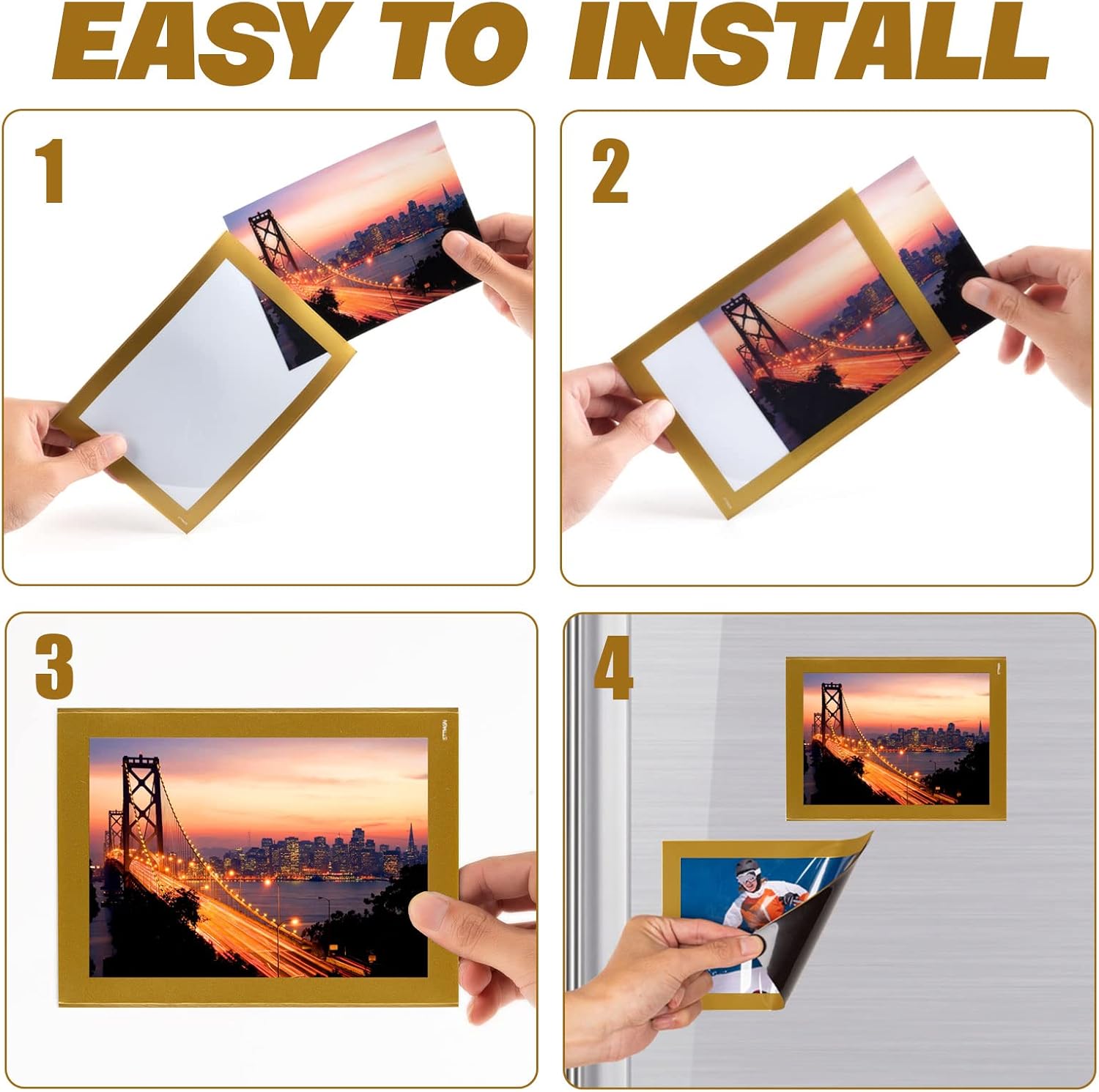 EASY TO INSTALL

1

2

3

4