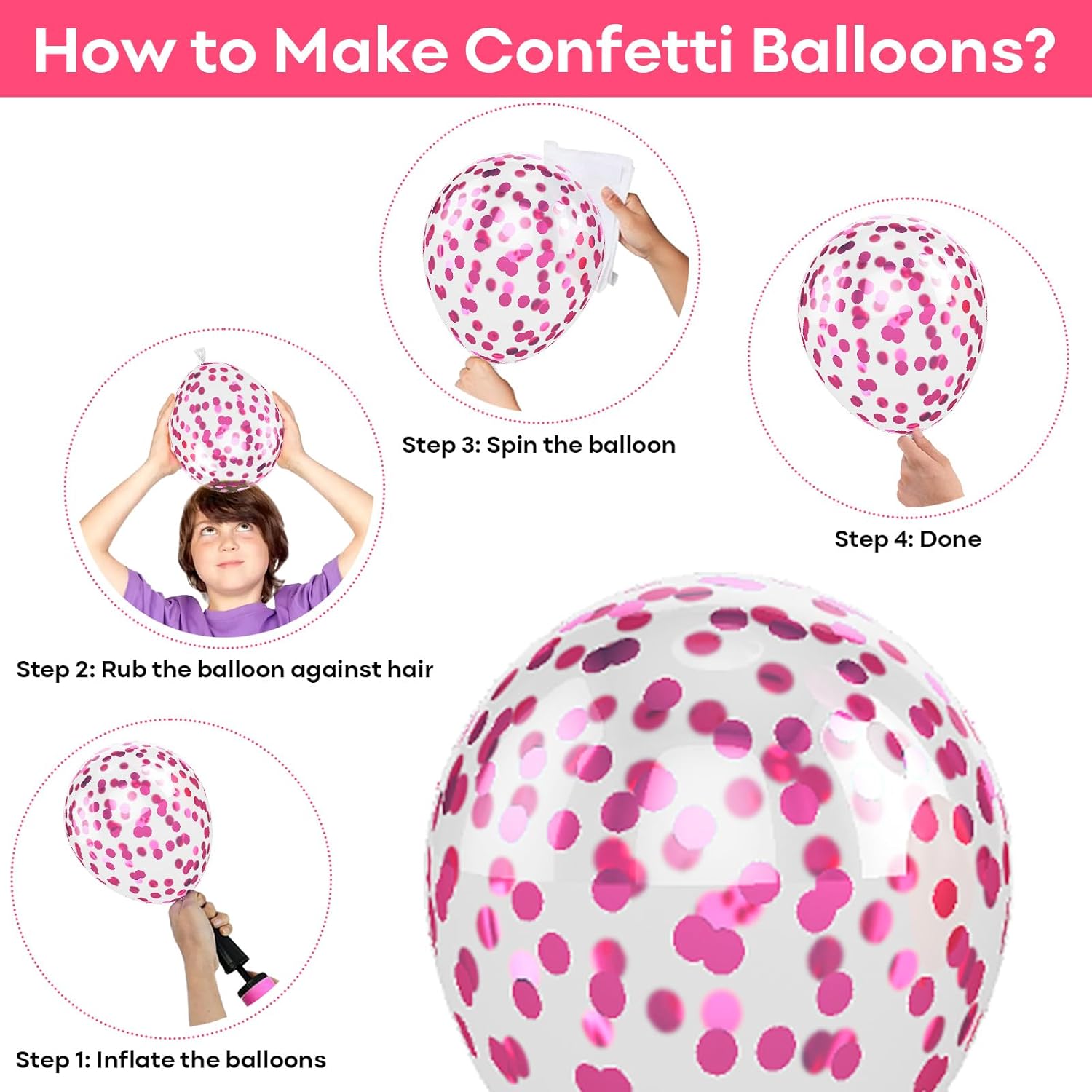 How to Make Confetti Balloons?

Step 3: Spin the balloon

Step 4: Done

Step 2: Rub the balloon against hair

Step 1: Inflate the balloons