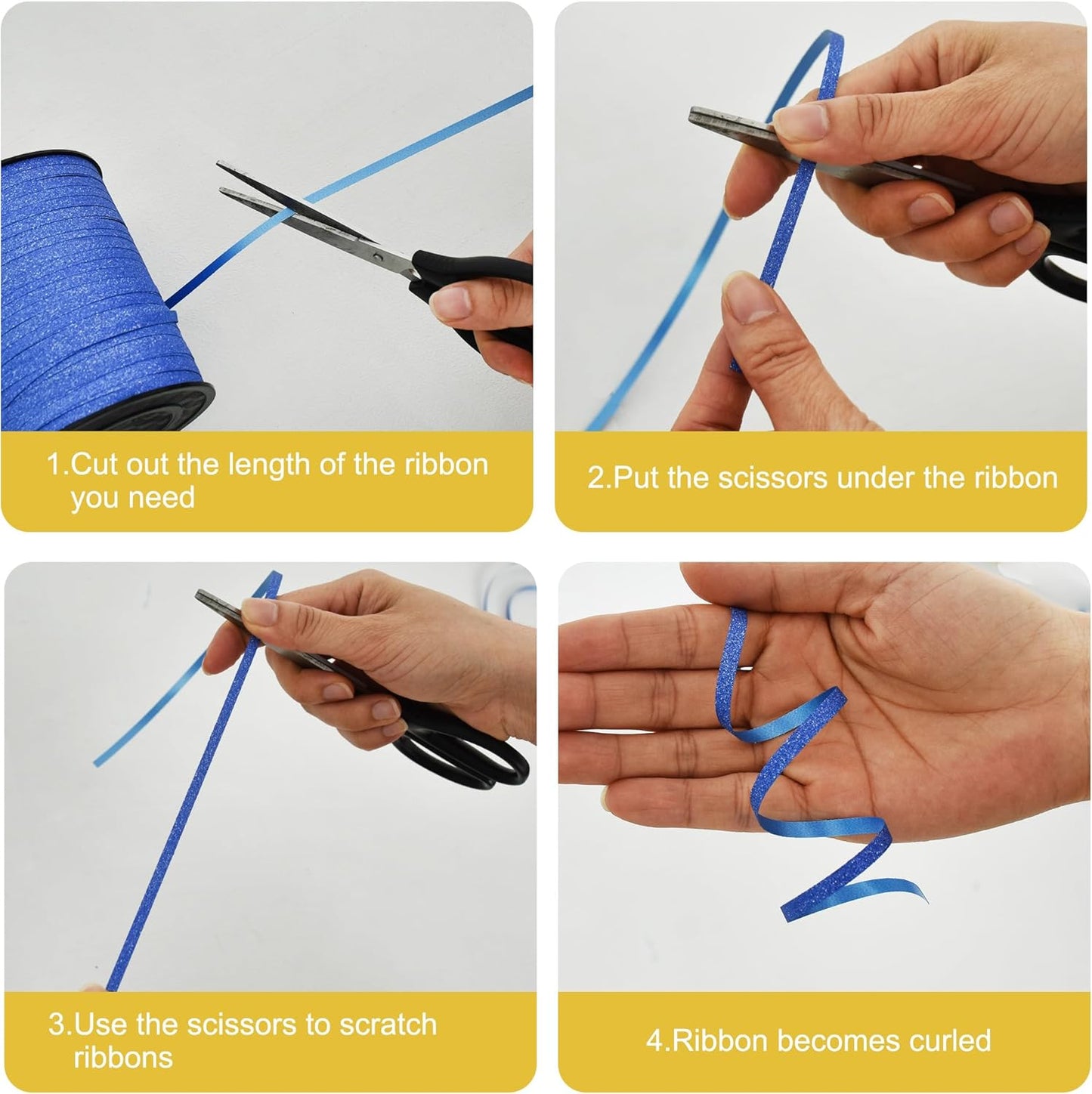 1.Cut out the length of the ribbon you need

2.Put the scissors under the ribbon

3.Use the scissors to scratch ribbons

4.Ribbon becomes curled