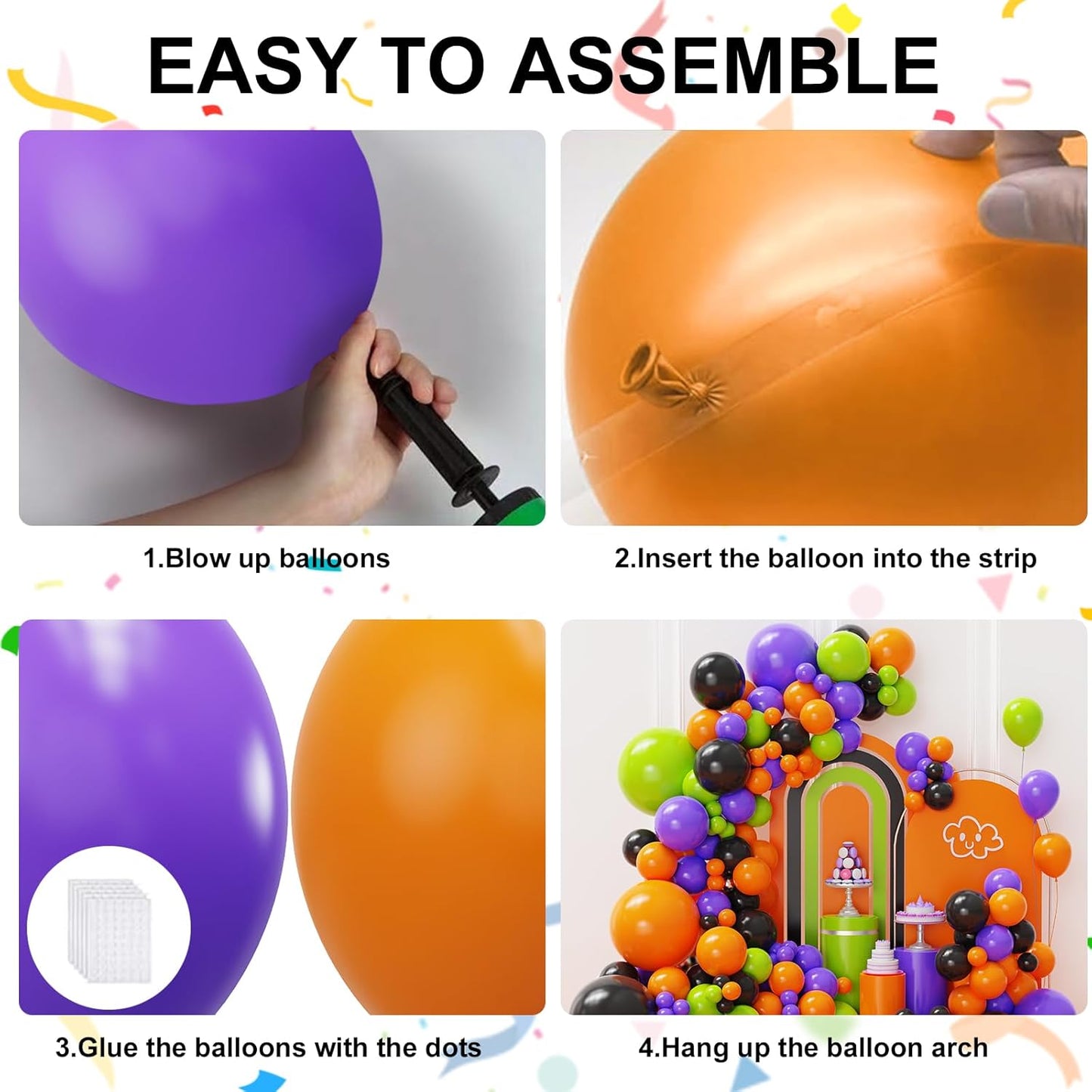 EASY TO ASSEMBLE

1.Blow up balloons

2.Insert the balloon into the strip

3.Glue the balloons with the dots

4.Hang up the balloon arch