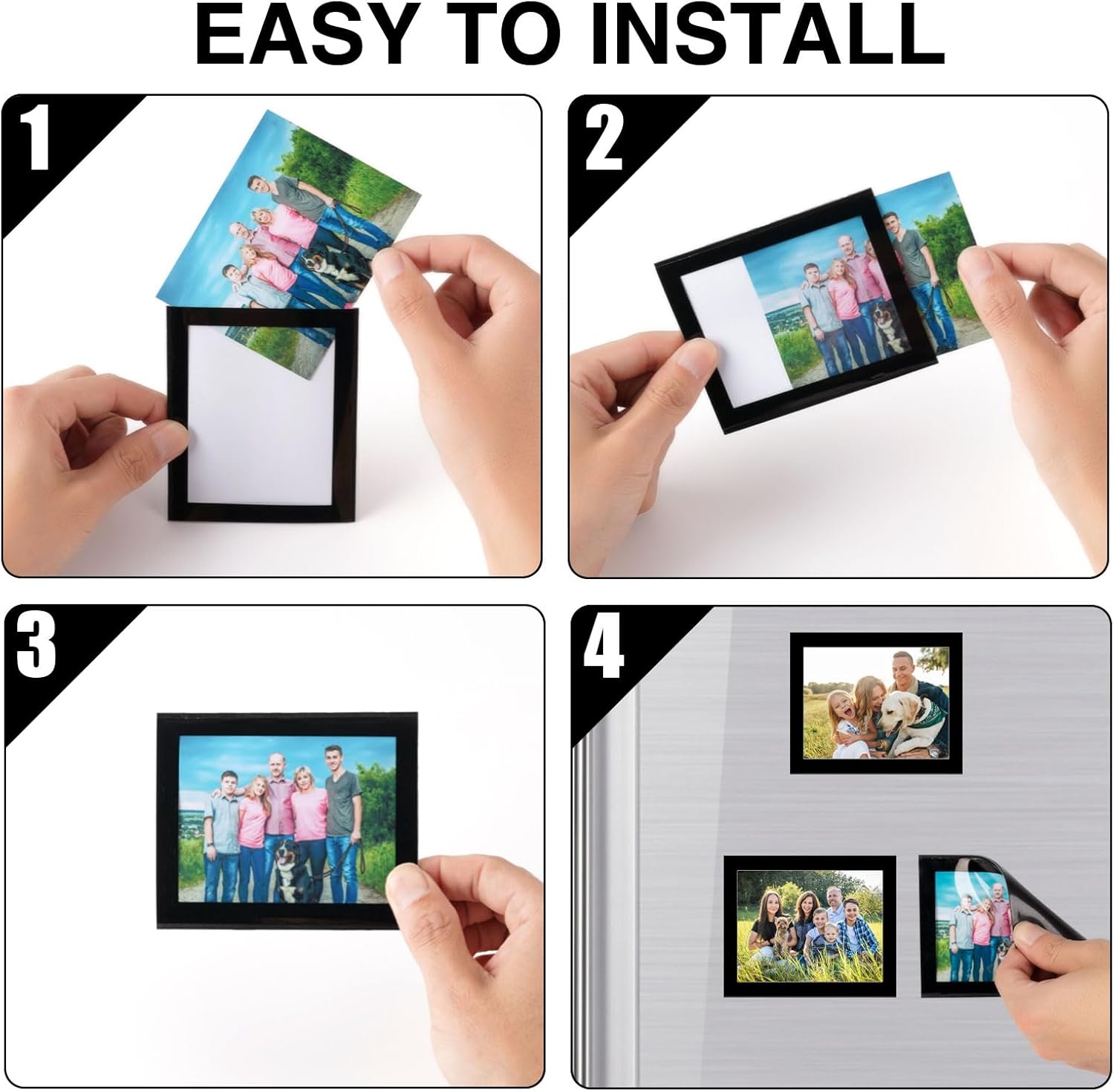 EASY TO INSTALL

1

2

3

4