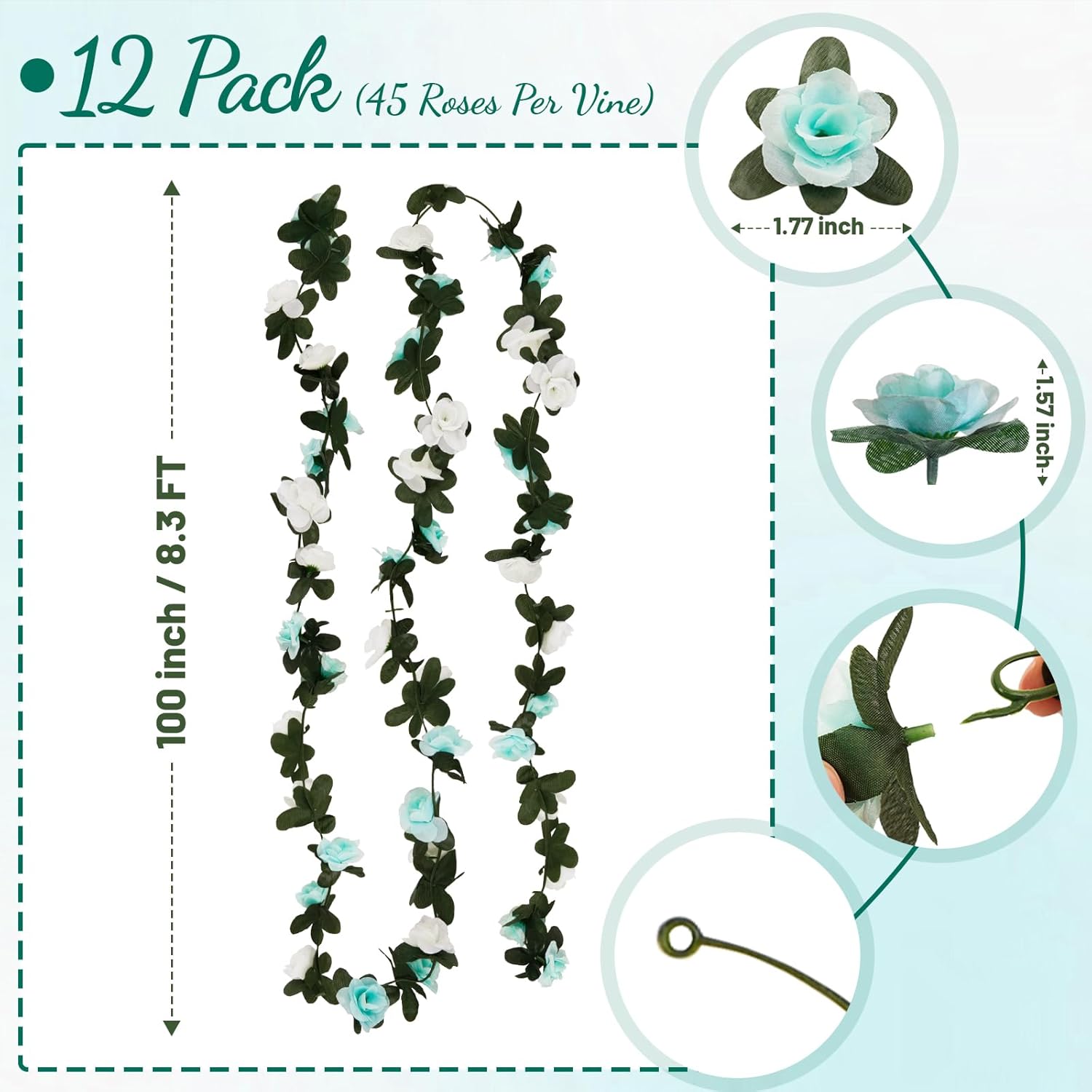 •12 Pack (45 Roses Per Vine)

100 inch / 8.3 FT

1.77 inch

1.57 inch