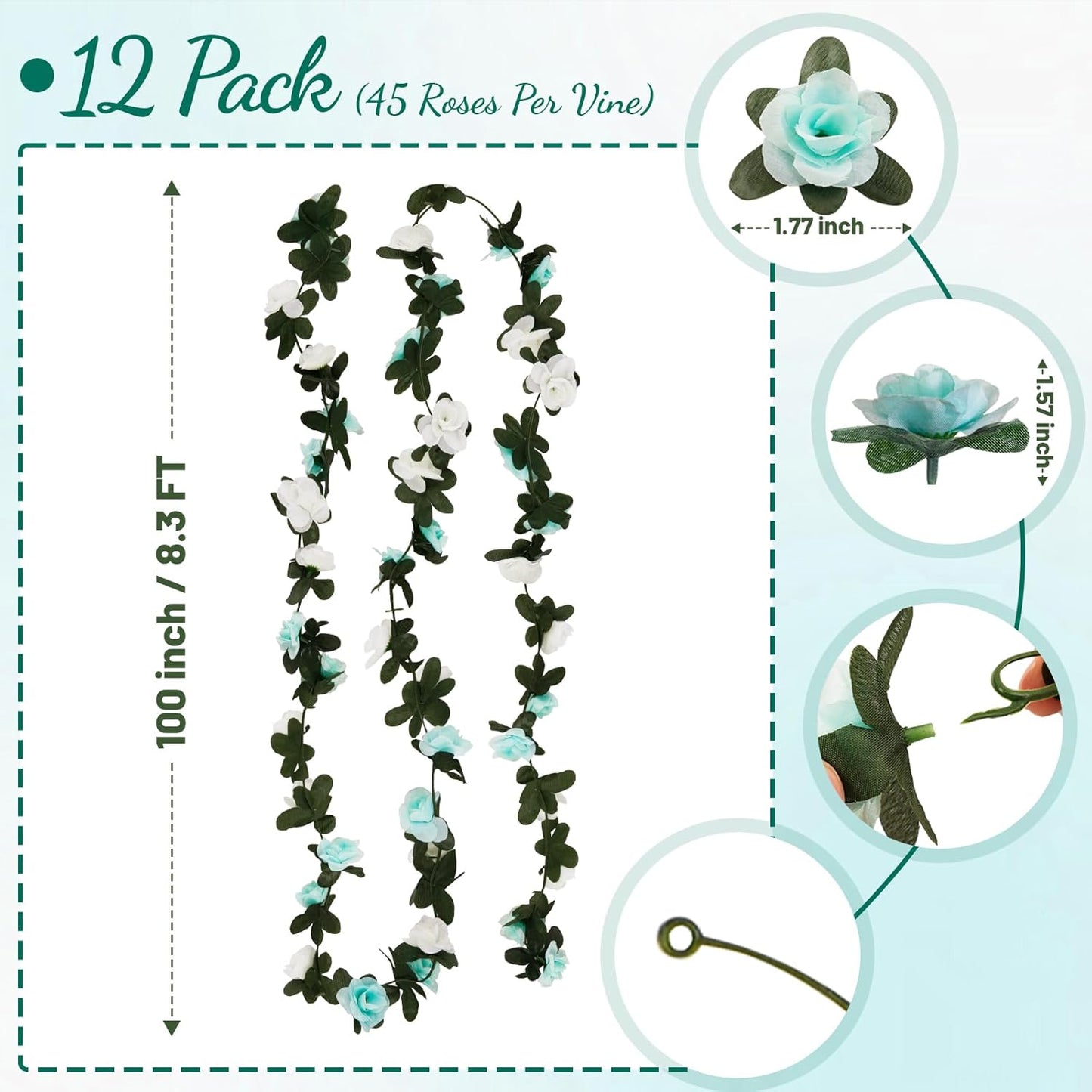 •12 Pack (45 Roses Per Vine)

100 inch / 8.3 FT

1.77 inch

1.57 inch