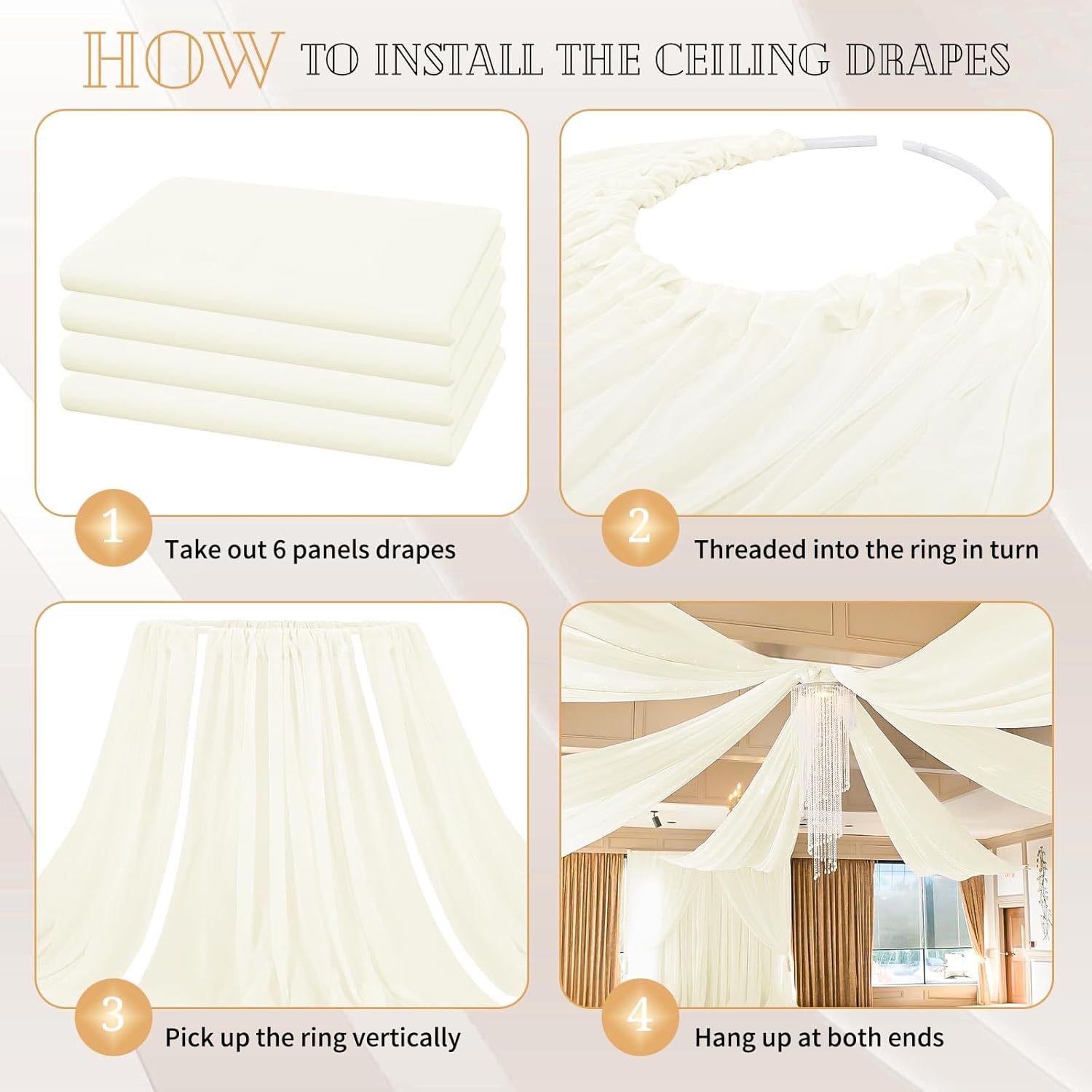 HOW TO INSTALL THE CEILING DRAPES

1 Take out 6 panels drapes

2 Threaded into the ring in turn

3 Pick up the ring vertically

4 Hang up at both ends