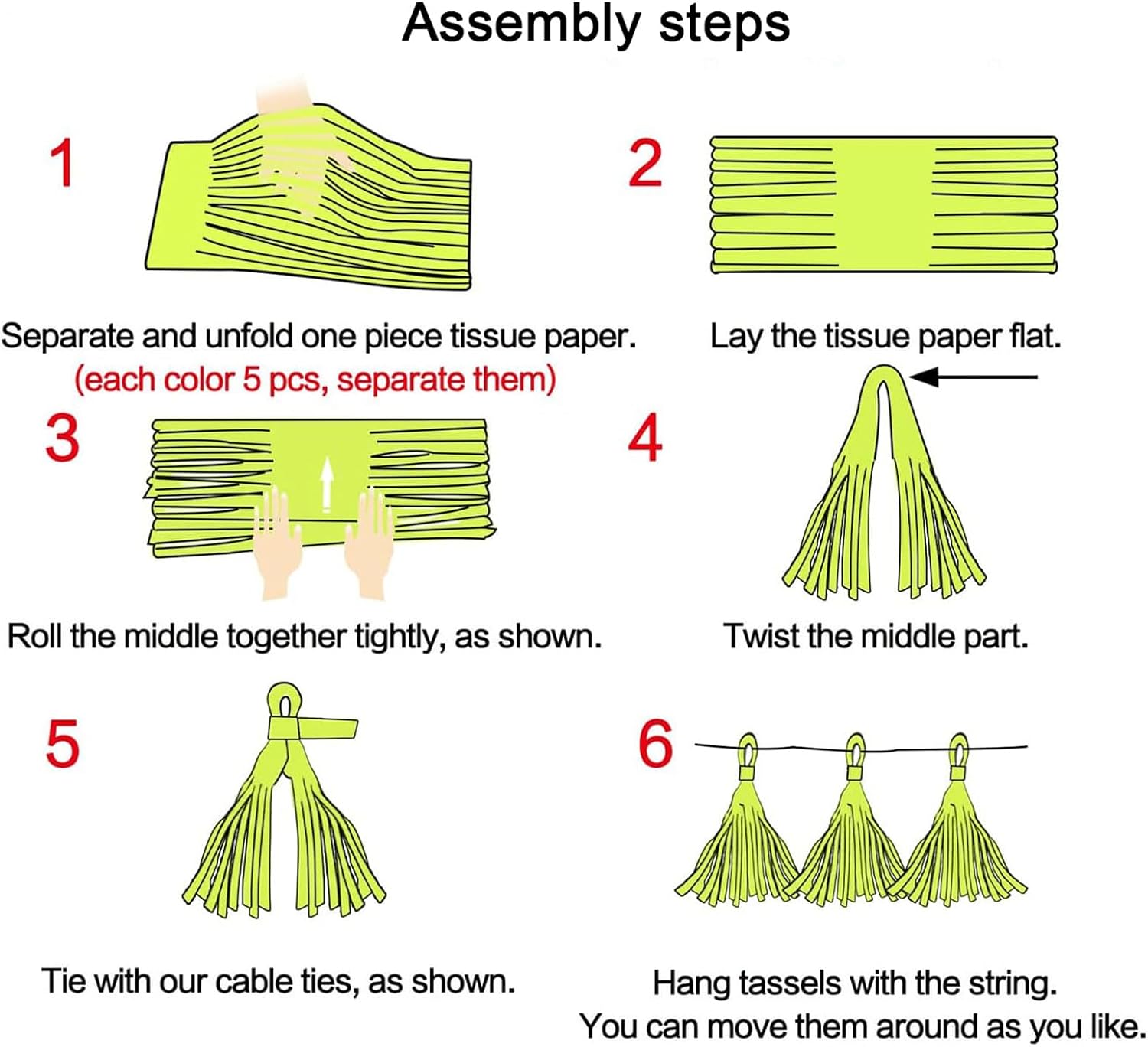 Assembly steps

1

Separate and unfold one piece tissue paper.
(each color 5 pcs, separate them)

2

Lay the tissue paper flat.

3

Roll the middle together tightly, as shown.

4

Twist the middle part.

5

Tie with our cable ties, as shown.

6

Hang tassels with the string.
You can move them around as you like.