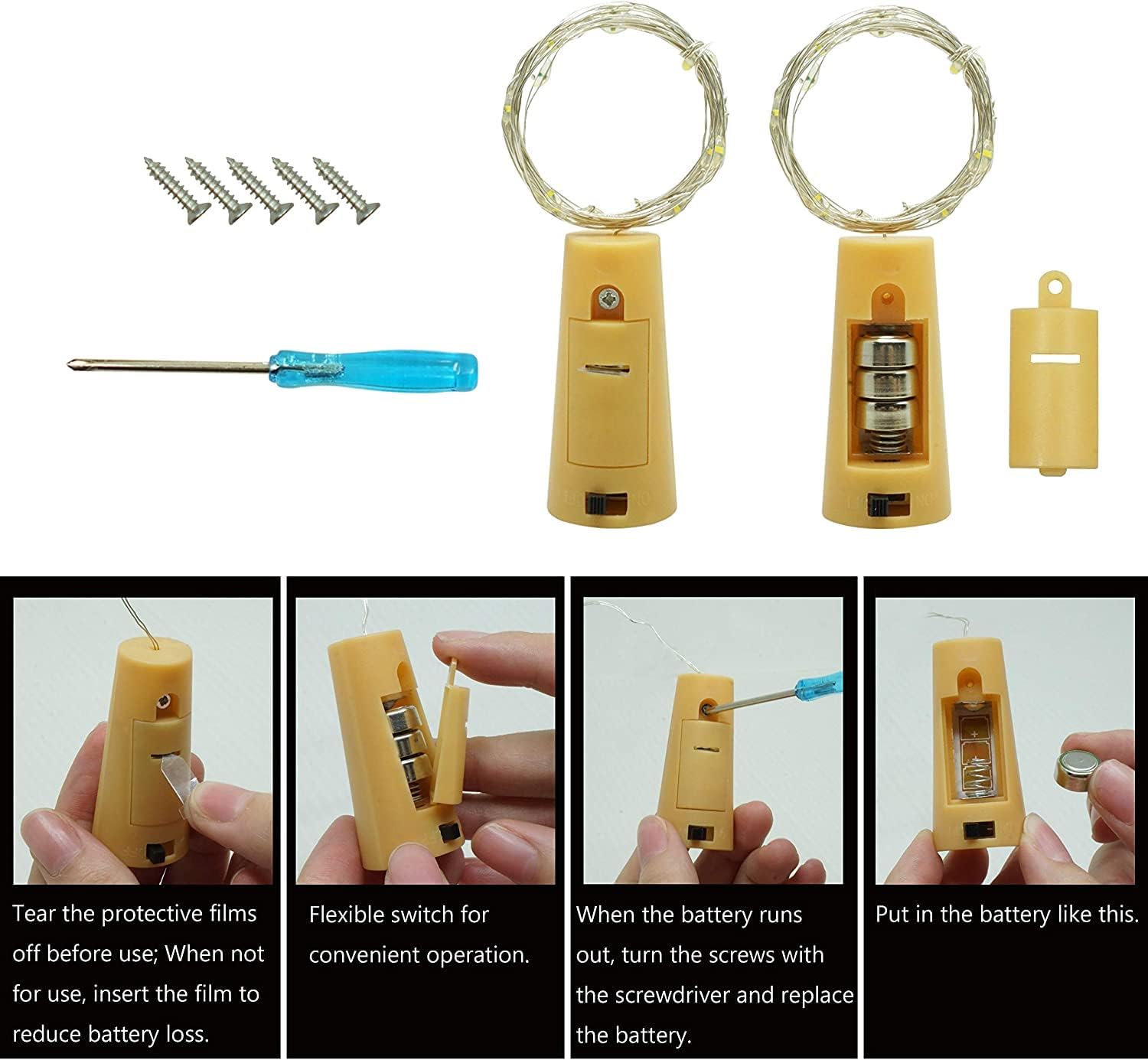 Tear the protective films off before use; When not for use, insert the film to reduce battery loss.

Flexible switch for convenient operation.

When the battery runs out, turn the screws with the screwdriver and replace the battery.

Put in the battery like this.