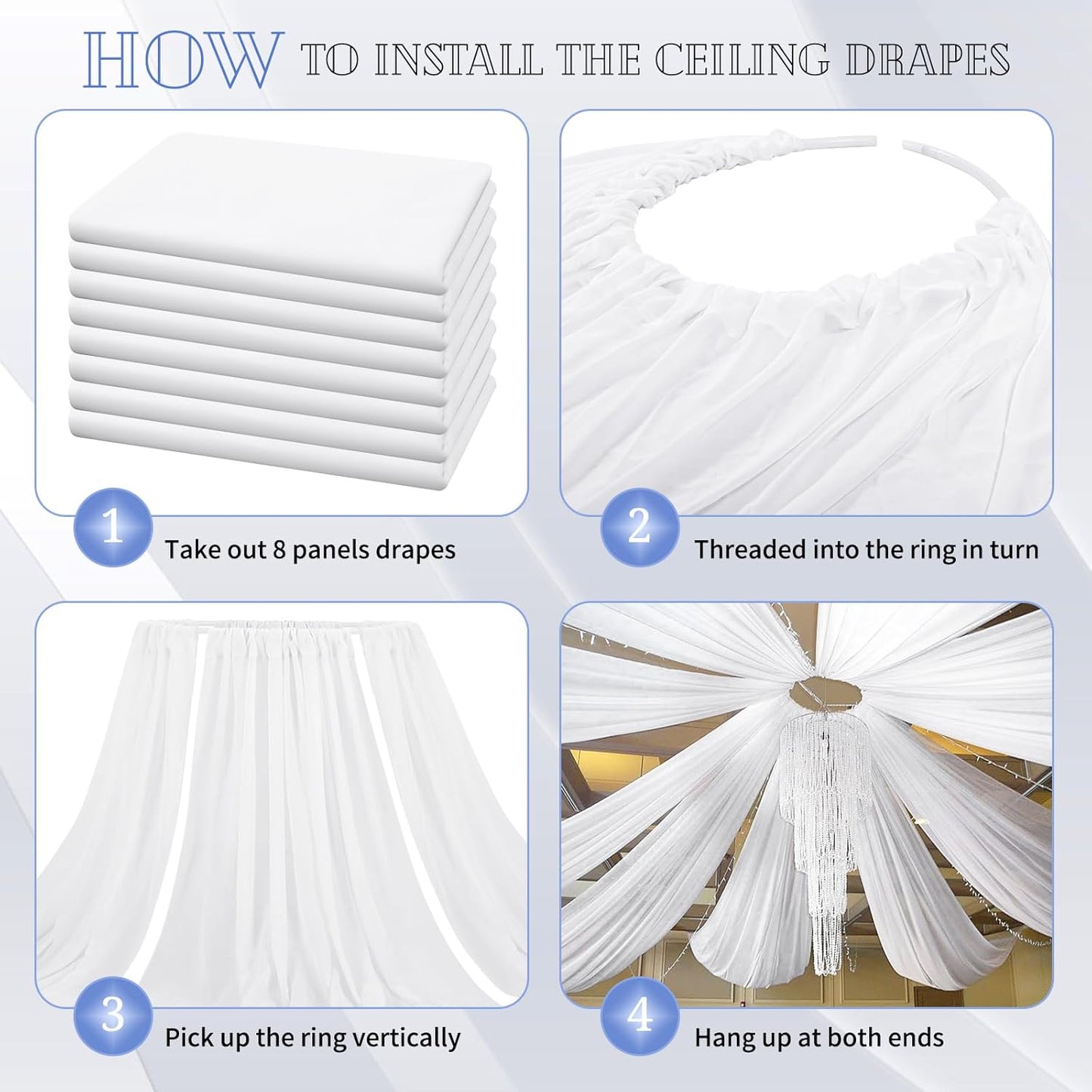 HOW TO INSTALL THE CEILING DRAPES

1 Take out 8 panels drapes

2 Threaded into the ring in turn

3 Pick up the ring vertically

4 Hang up at both ends