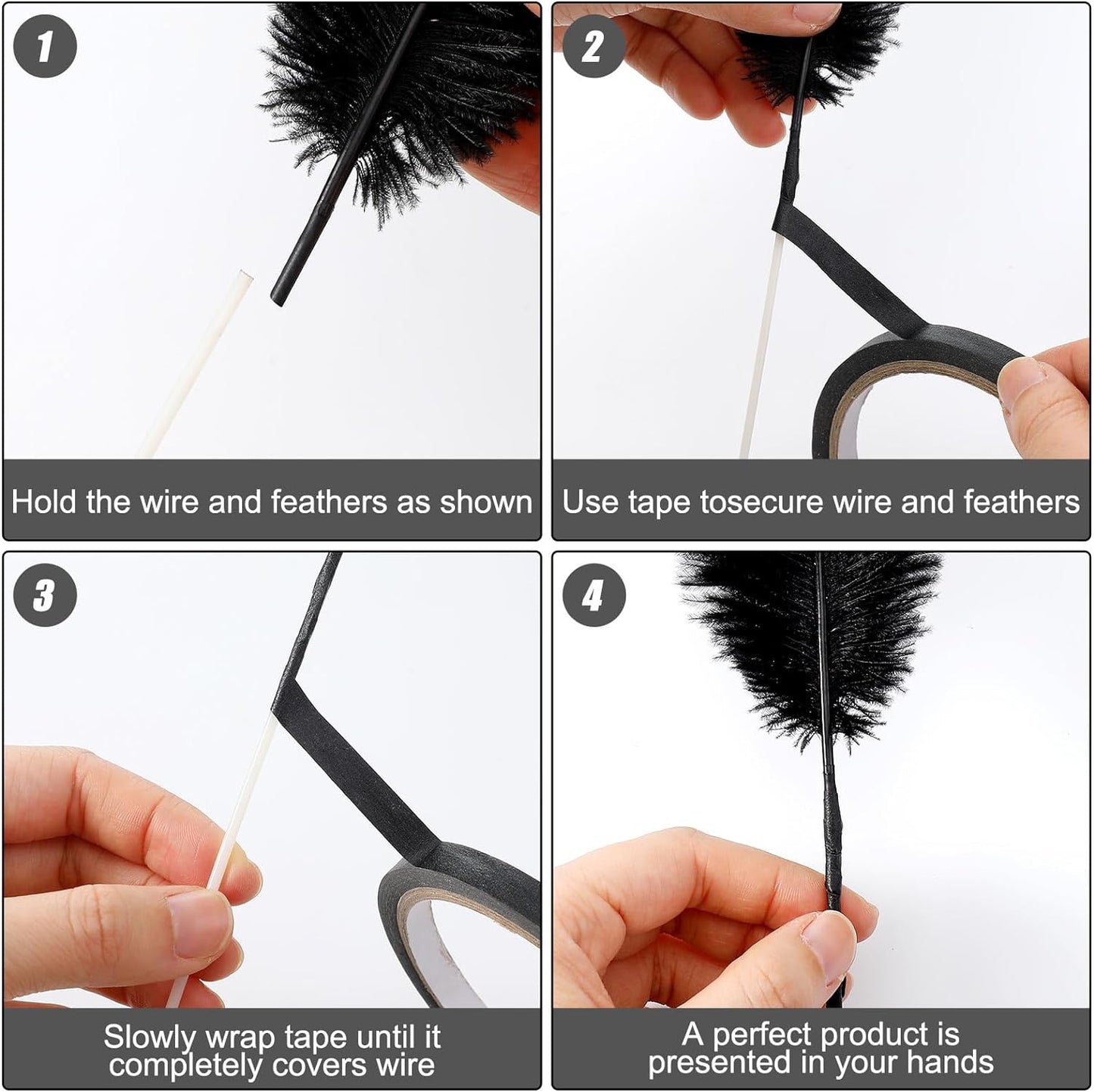 1

Hold the wire and feathers as shown

2

Use tape tosecure wire and feathers

3

Slowly wrap tape until it completely covers wire

4

A perfect product is presented in your hands