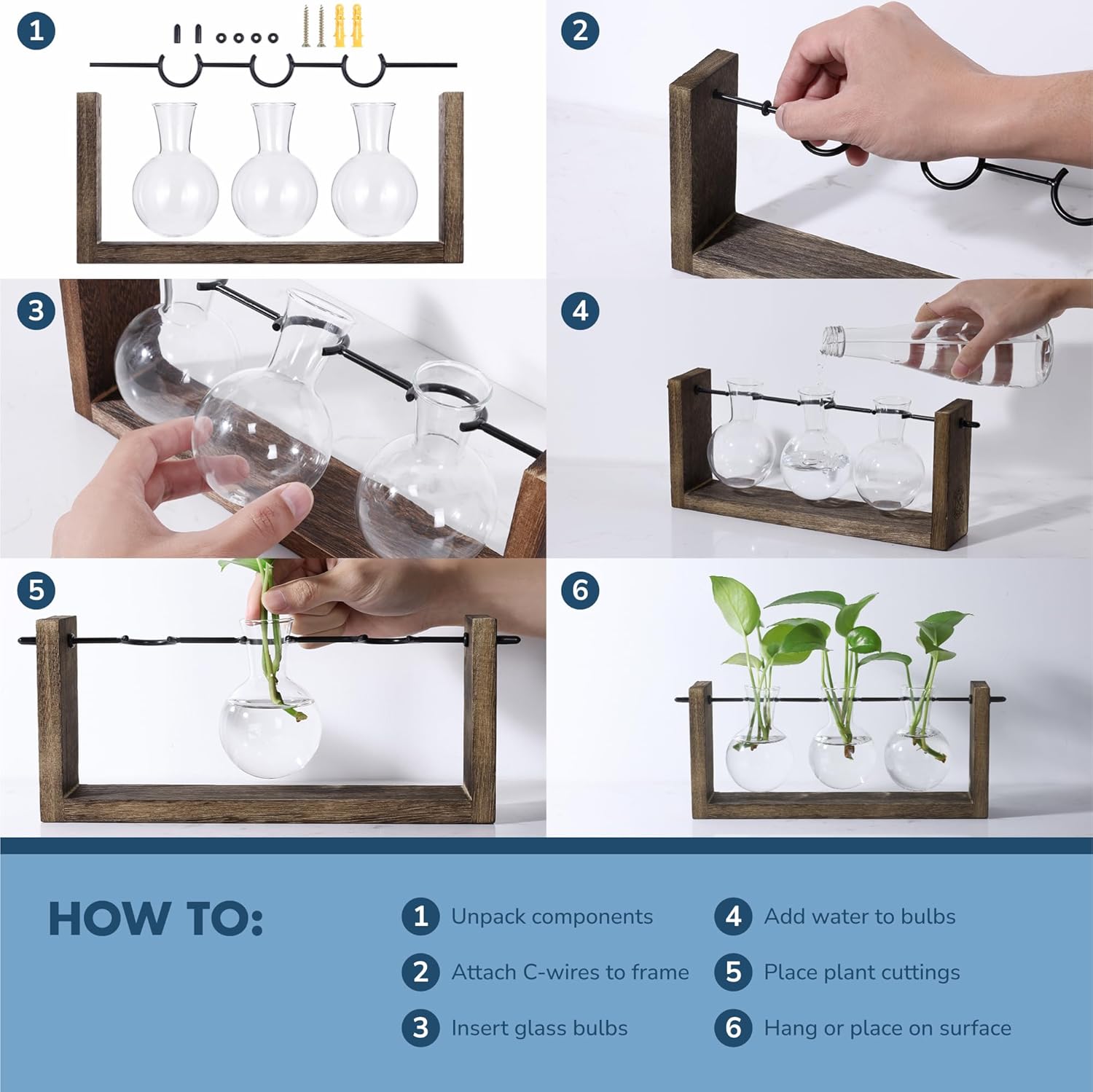 1

2

3

4

5

6

HOW TO:

1 Unpack components

2 Attach C-wires to frame

3 Insert glass bulbs

4 Add water to bulbs

5 Place plant cuttings

6 Hang or place on surface